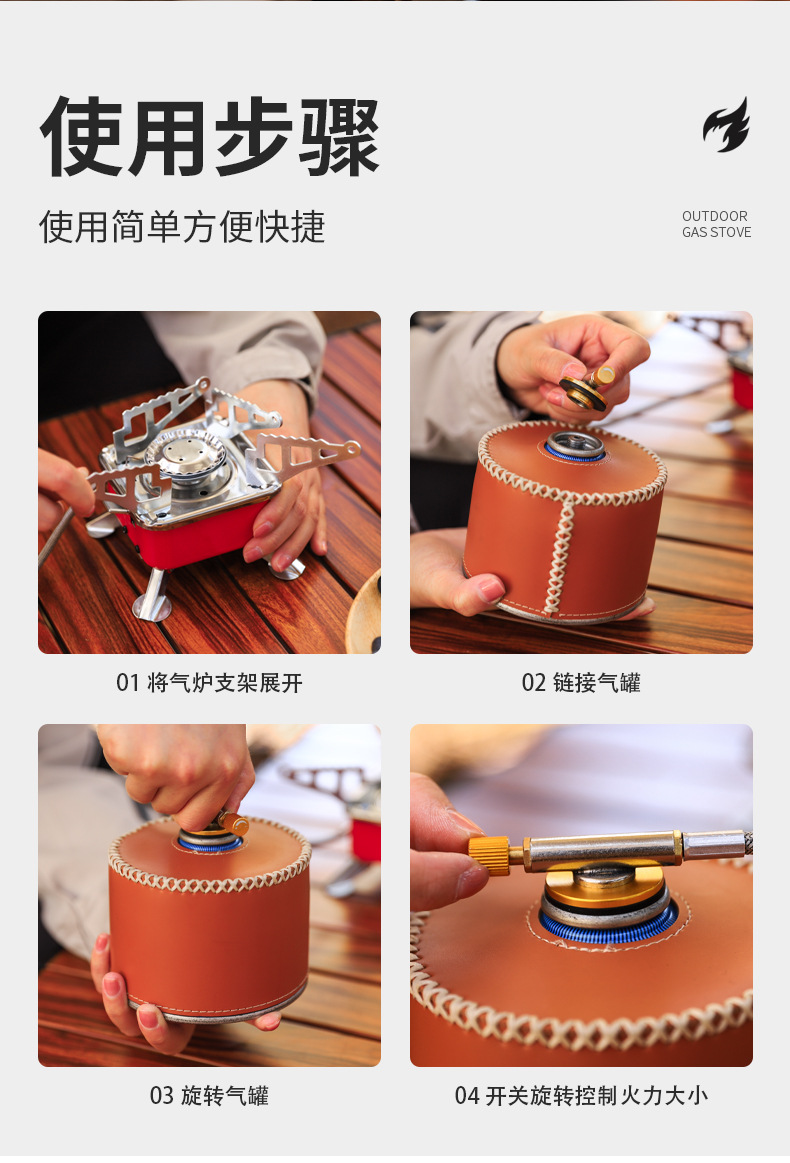 使用步骤

使用简单方便快捷

OUTDOOR
GAS STOVE

01 将气炉支架展开

02 链接气罐

03 旋转气罐

04 开关旋转控制火力大小