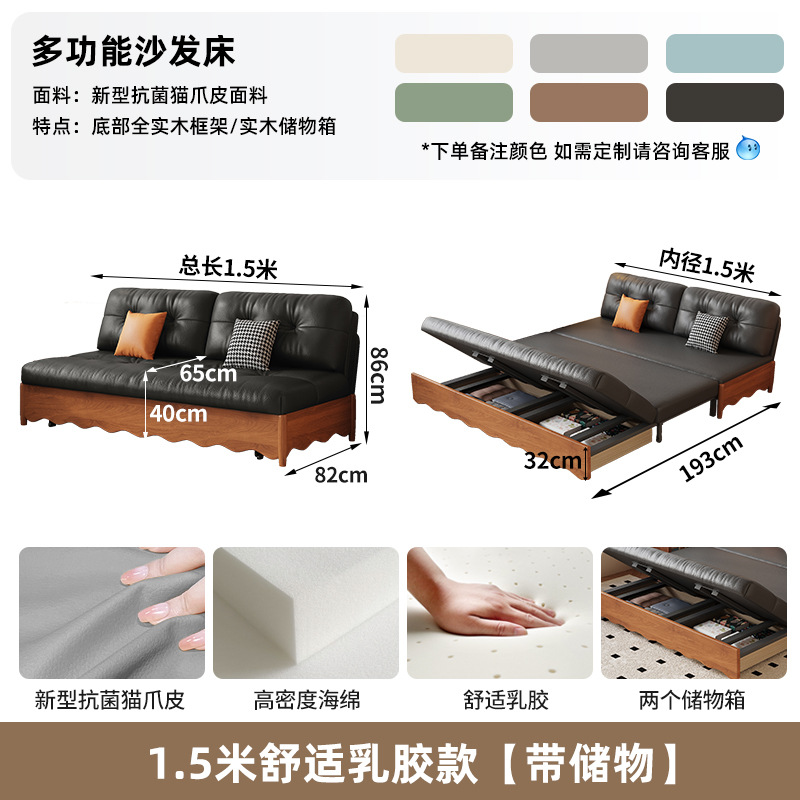 多功能沙发床

面料：新型抗菌猫爪皮面料
特点：底部全实木框架/实木储物箱

*下单备注颜色 如需定制请咨询客服

总长1.5米
65cm
40cm
86cm
82cm

内径1.5米
32cm
193cm

新型抗菌猫爪皮
高密度海绵
舒适乳胶
两个储物箱

1.5米舒适乳胶款【带储物】