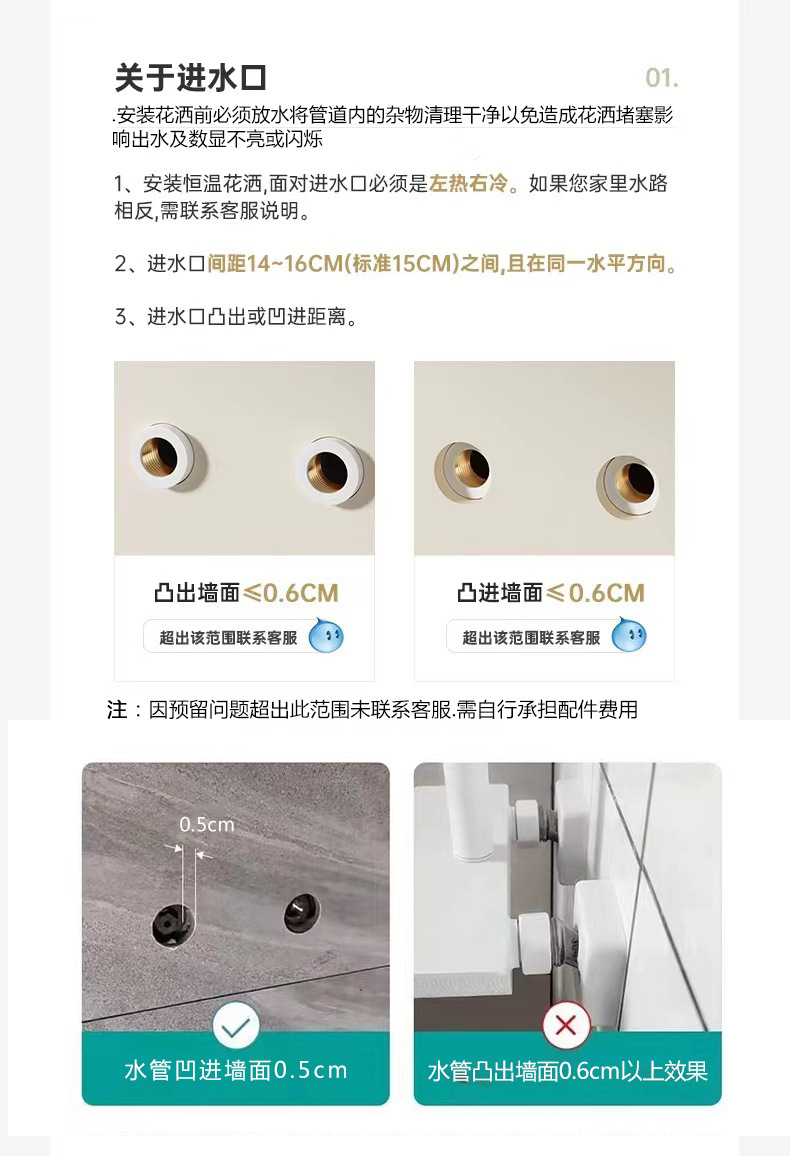 关于进水口

01.

.安装花洒前必须放水将管道内的杂物清理干净以免造成花洒堵塞影响出水及数显不亮或闪烁

1、安装恒温花洒,面对进水口必须是左热右冷。如果您家里水路相反,需联系客服说明。

2、进水口间距14~16CM(标准15CM)之间,且在同一水平方向。

3、进水口凸出或凹进距离。

凸出墙面≤0.6CM

超出该范围联系客服

凸进墙面≤0.6CM

超出该范围联系客服

注:因预留问题超出此范围未联系客服.需自行承担配件费用

0.5cm

水管凹进墙面0.5cm

水管凸出墙面0.6cm以上效果