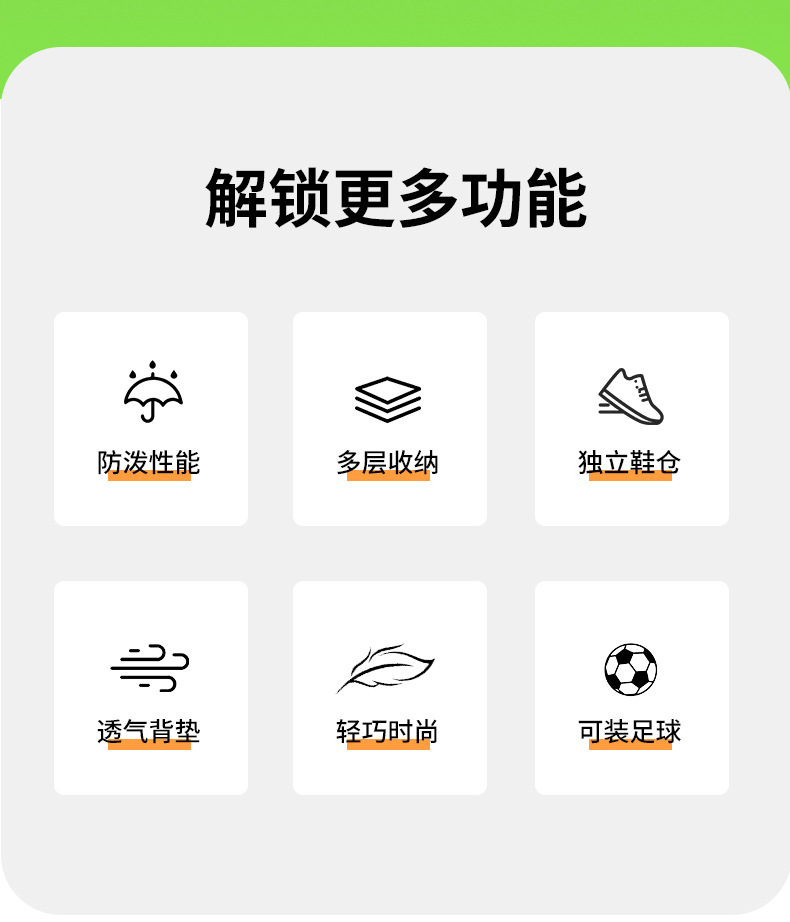 解锁更多功能

防泼性能

多层收纳

独立鞋仓

透气背垫

轻巧时尚

可装足球