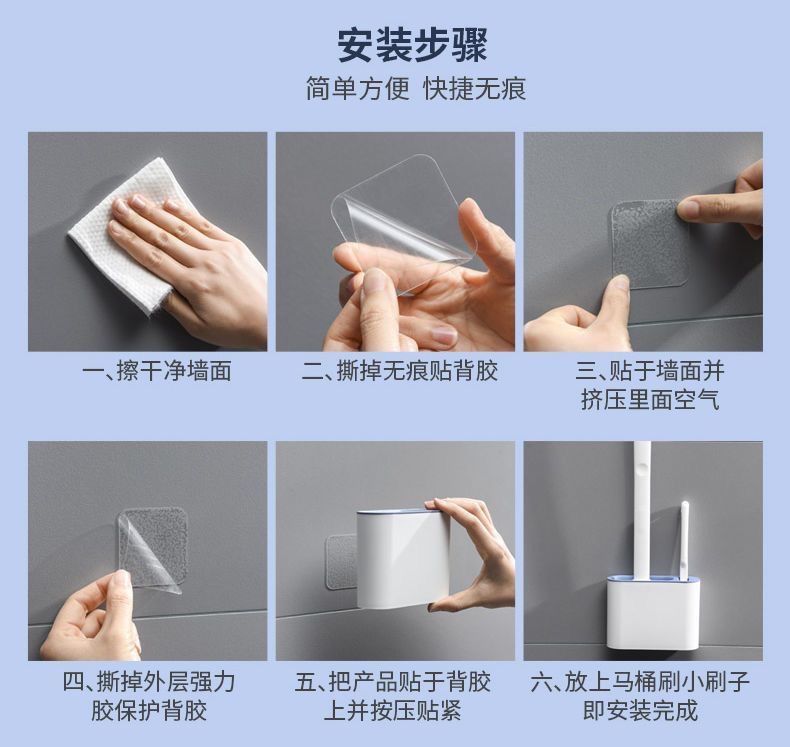 安装步骤
简单方便 快捷无痕

一、擦干净墙面

二、撕掉无痕贴背胶

三、贴于墙面并挤压里面空气

四、撕掉外层强力胶保护背胶

五、把产品贴于背胶上并按压贴紧

六、放上马桶刷小刷子即安装完成