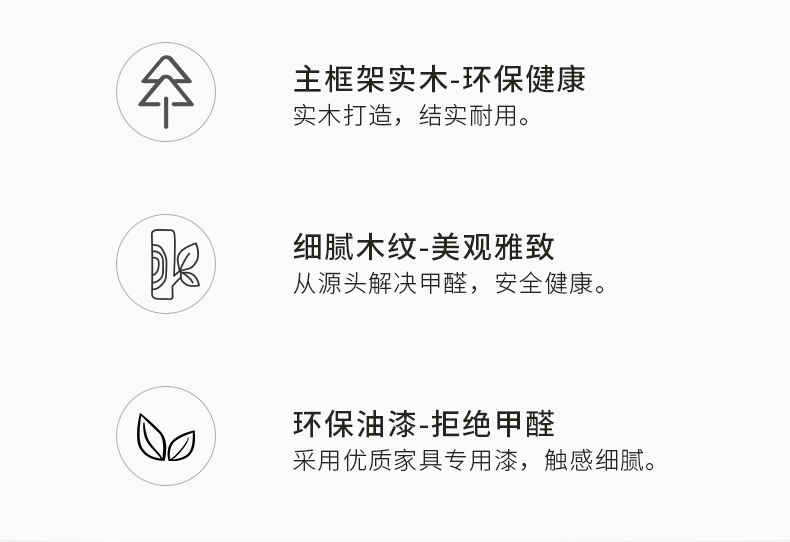 主框架实木-环保健康
实木打造，结实耐用。

细腻木纹-美观雅致
从源头解决甲醛，安全健康。

环保油漆-拒绝甲醛
采用优质家具专用漆，触感细腻。