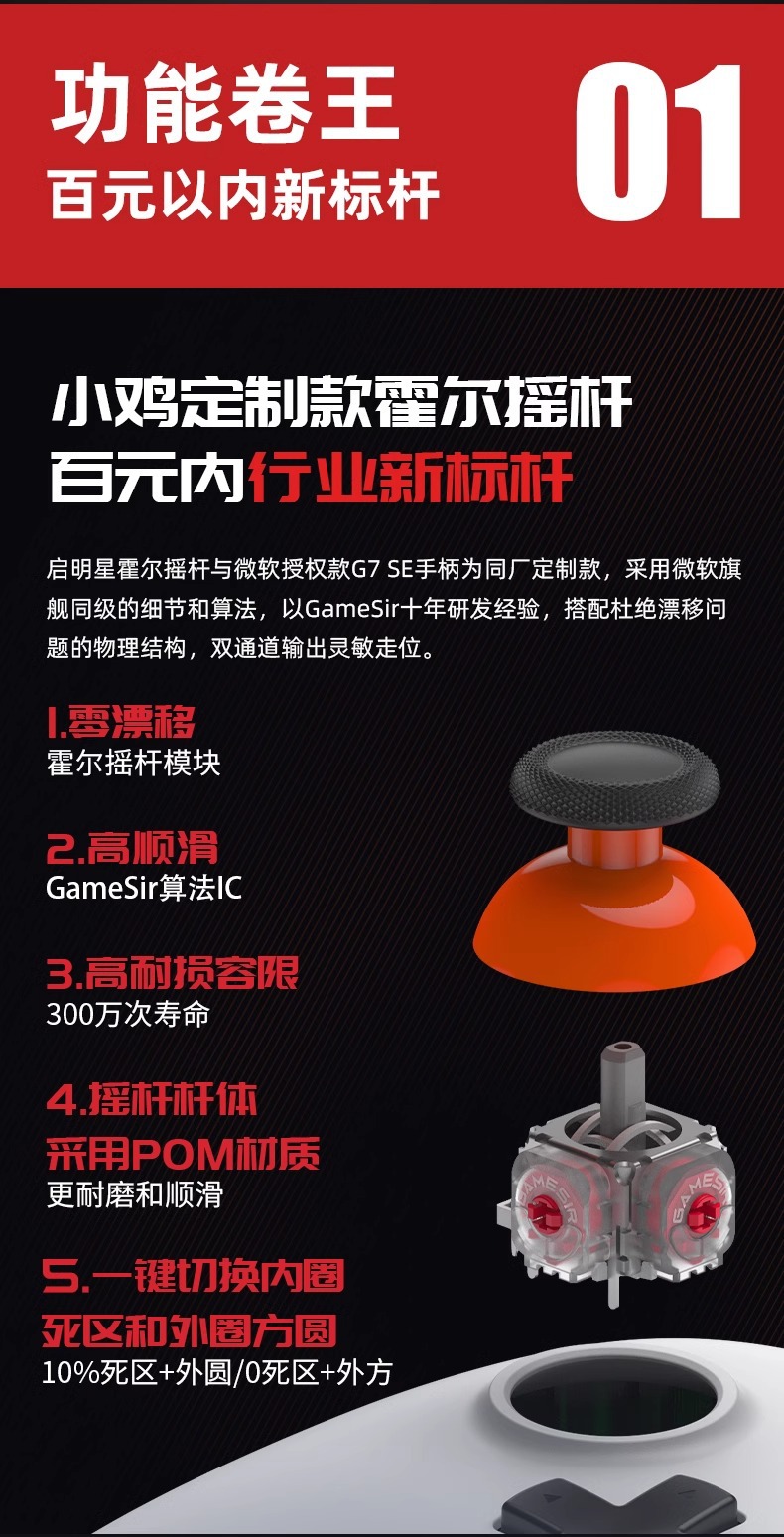 功能卷王
百元以内新标杆

01

小鸡定制款霍尔摇杆
百元内行业新标杆

启明星霍尔摇杆与微软授权款G7 SE手柄为同厂定制款，采用微软旗舰同级的细节和算法，以GameSir十年研发经验，搭配杜绝漂移问题的物理结构，双通道输出灵敏走位。

1.零漂移
霍尔摇杆模块

2.高顺滑
GameSir算法IC

3.高耐损容限
300万次寿命

4.摇杆杆体
采用POM材质
更耐磨和顺滑

5.一键切换内圈
死区和外圈方圆
10%死区+外圆/0死区+外方

GAMESIR

GAMESIR