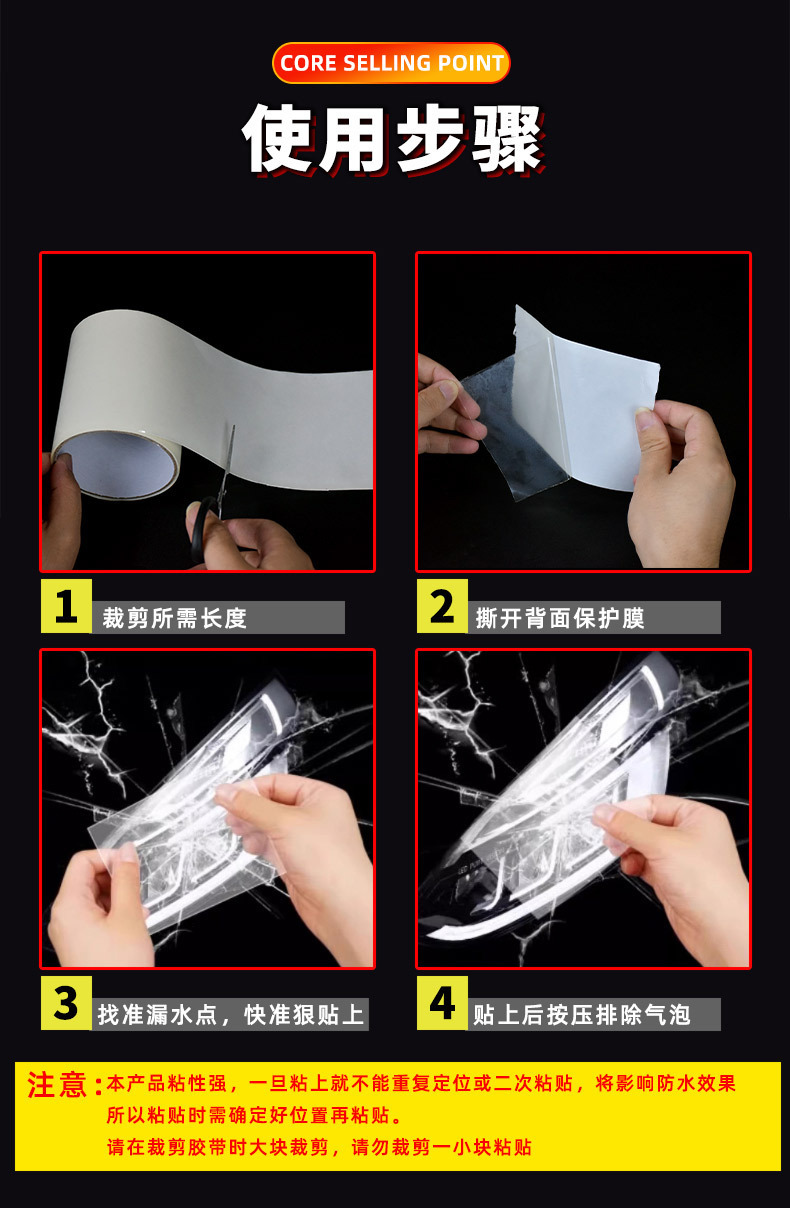 CORE SELLING POINT

使用步骤

1 裁剪所需长度

2 撕开背面保护膜

3 找准漏水点，快准狠贴上

4 贴上后按压排除气泡

注意：本产品粘性强，一旦粘上就不能重复定位或二次粘贴，将影响防水效果所以粘贴时需确定好位置再粘贴。
请在裁剪胶带时大块裁剪，请勿裁剪一小块粘贴