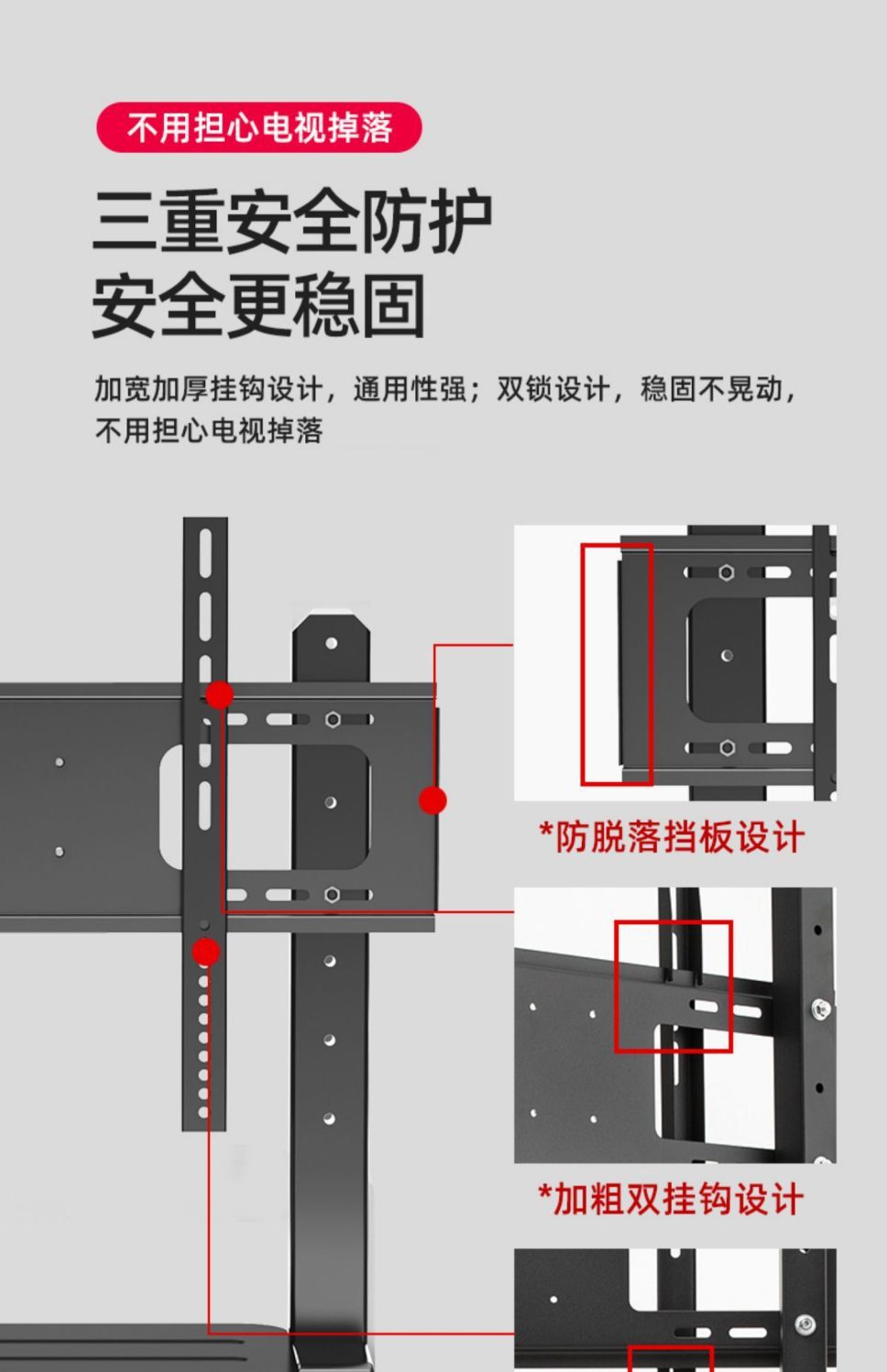 不用担心电视掉落

三重安全防护
安全更稳固

加宽加厚挂钩设计，通用性强；双锁设计，稳固不晃动，不用担心电视掉落

*防脱落挡板设计

*加粗双挂钩设计