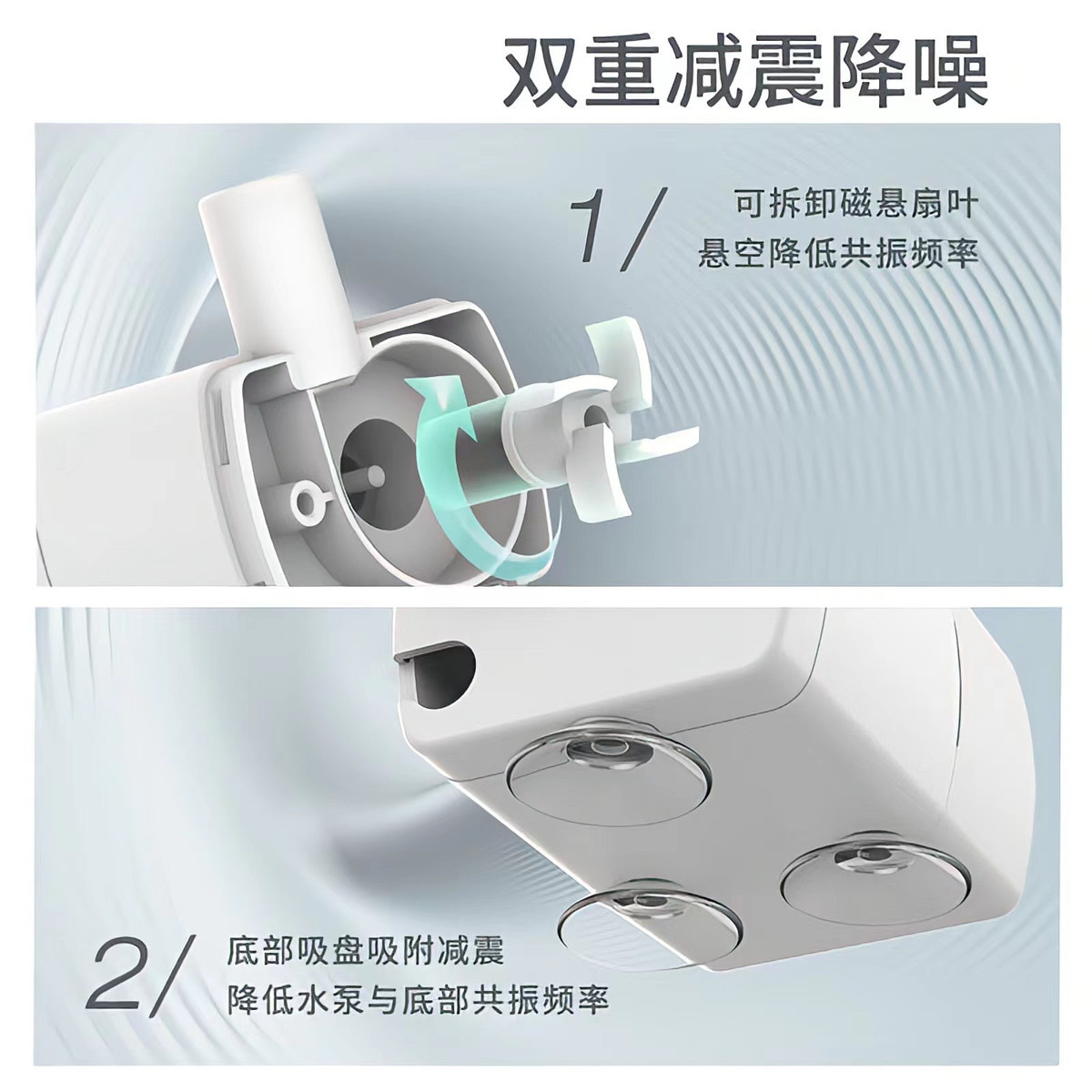 双重减震降噪

1/ 可拆卸磁悬扇叶
悬空降低共振频率

2/ 底部吸盘吸附减震
降低水泵与底部共振频率