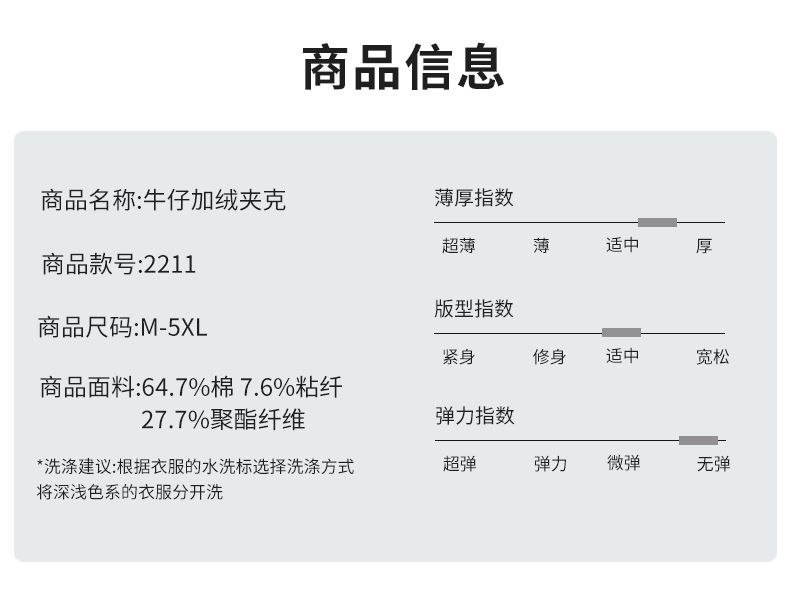 商品信息

商品名称:牛仔加绒夹克

商品款号:2211

商品尺码:M-5XL

商品面料:64.7%棉 7.6%粘纤
27.7%聚酯纤维

*洗涤建议:根据衣服的水洗标选择洗涤方式
将深浅色系的衣服分开洗

薄厚指数

超薄 薄 适中 厚

版型指数

紧身 修身 适中 宽松

弹力指数

超弹 弹力 微弹 无弹