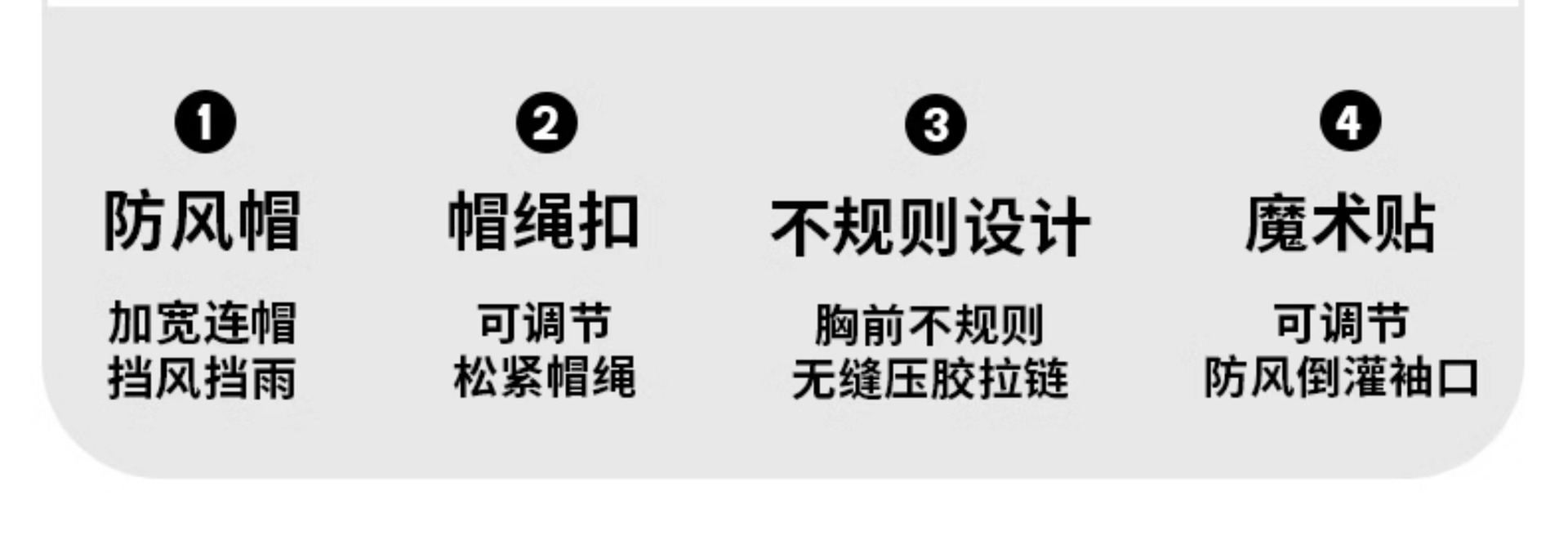 ❶
防风帽
加宽连帽
挡风挡雨

❷
帽绳扣
可调节
松紧帽绳

❸
不规则设计
胸前不规则
无缝压胶拉链

❹
魔术贴
可调节
防风倒灌袖口