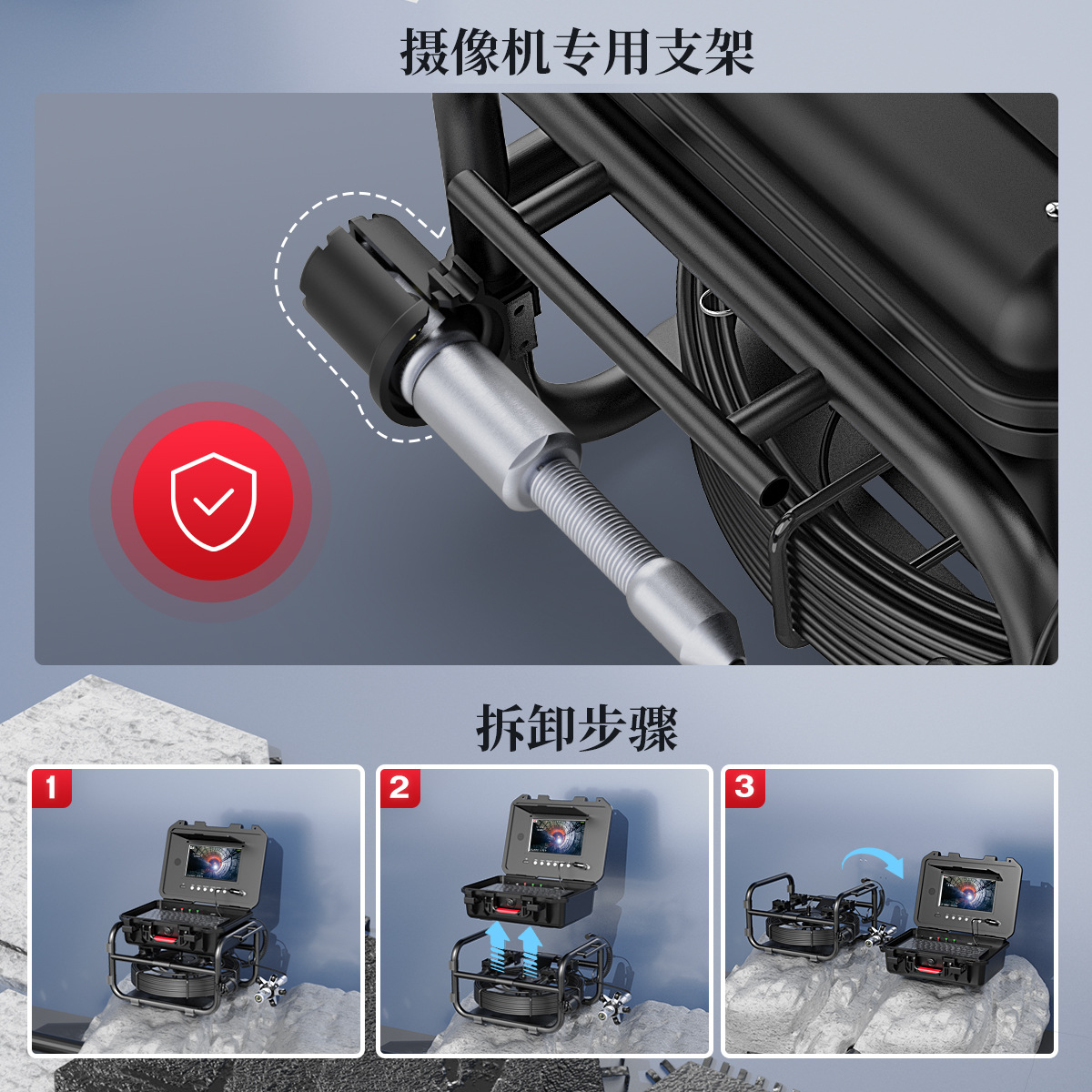 摄像机专用支架

拆卸步骤

1

2

3