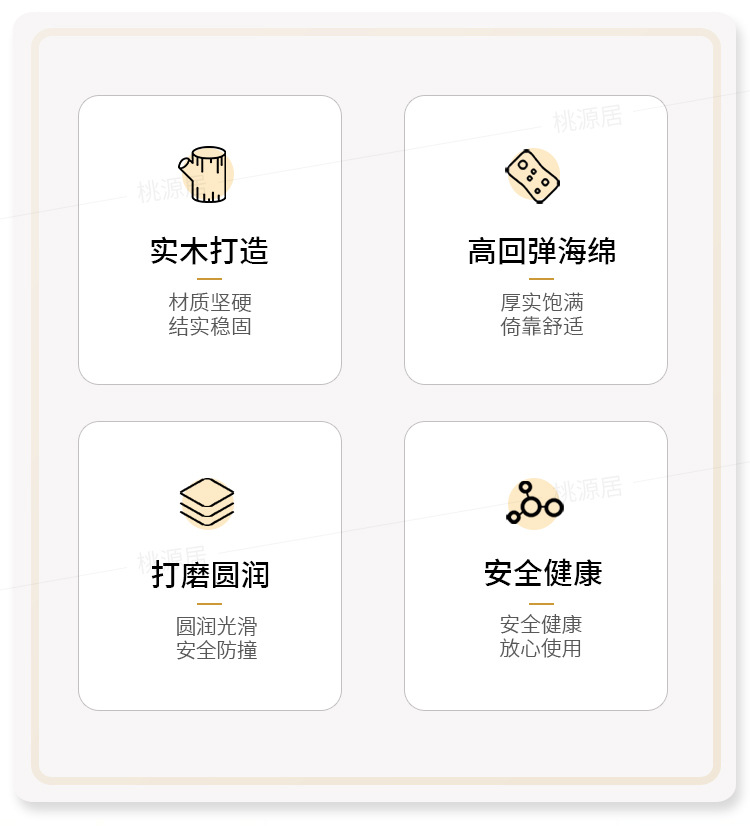 实木打造

材质坚硬
结实稳固

高回弹海绵

厚实饱满
倚靠舒适

打磨圆润

圆润光滑
安全防撞

安全健康

安全健康
放心使用

桃源居