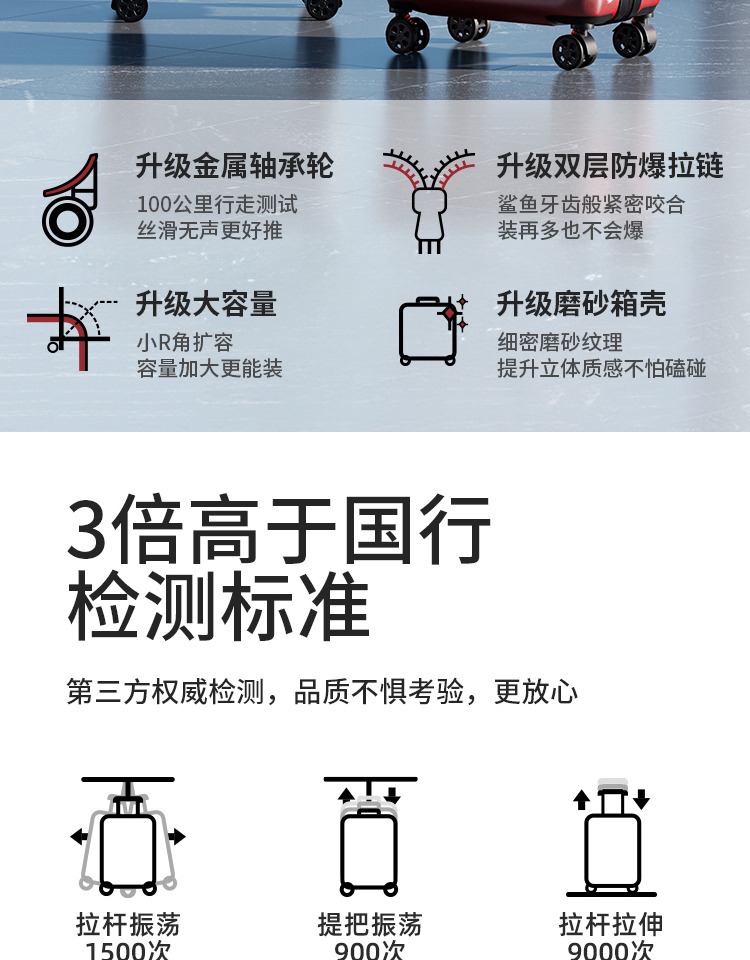 升级金属轴承轮
100公里行走测试
丝滑无声更好推

升级双层防爆拉链
鲨鱼牙齿般紧密咬合
装再多也不会爆

升级大容量
小R角扩容
容量加大更能装

升级磨砂箱壳
细密磨砂纹理
提升立体质感不怕磕碰

3倍高于国行
检测标准

第三方权威检测，品质不惧考验，更放心

拉杆振荡
1500次

提把振荡
900次

拉杆拉伸
9000次