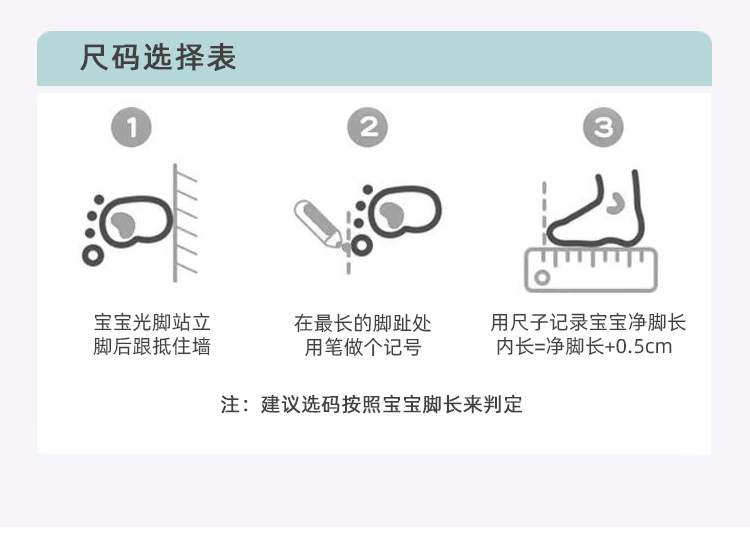 尺码选择表

1

宝宝光脚站立
脚后跟抵住墙

2

在最长的脚趾处
用笔做个记号

3

用尺子记录宝宝净脚长
内长=净脚长+0.5cm

注：建议选码按照宝宝脚长来判定