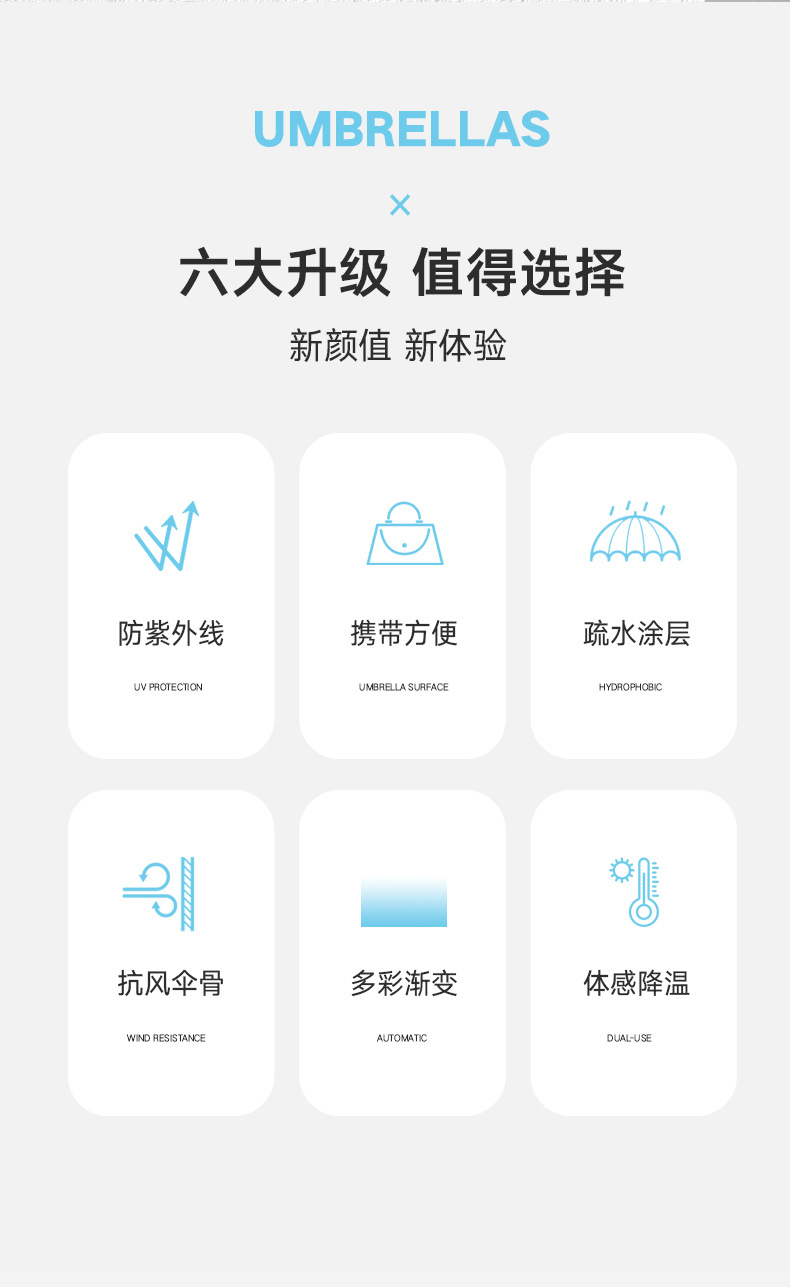 UMBRELLAS

×

六大升级 值得选择

新颜值 新体验

防紫外线

UV PROTECTION

携带方便

UMBRELLA SURFACE

疏水涂层

HYDROPHOBIC

抗风伞骨

WIND RESISTANCE

多彩渐变

AUTOMATIC

体感降温

DUAL-USE