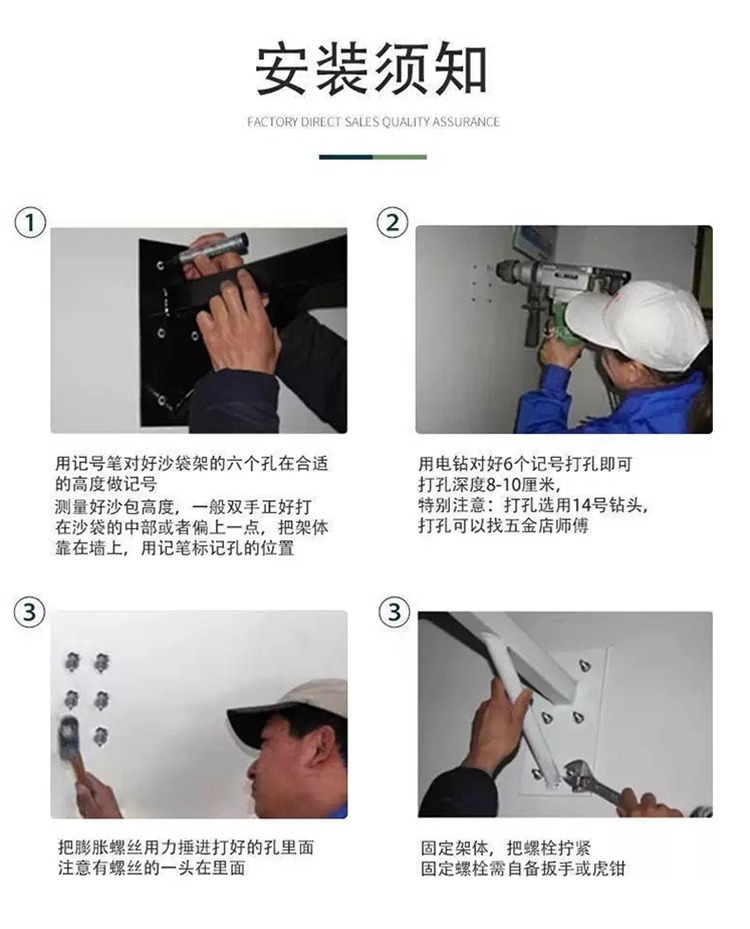 安装须知

FACTORY DIRECT SALES QUALITY ASSURANCE

①

用记号笔对好沙袋架的六个孔在合适的高度做记号
测量好沙包高度，一般双手正好打在沙袋的中部或者偏上一点，把架体靠在墙上，用记笔标记孔的位置

②

用电钻对好6个记号打孔即可
打孔深度8-10厘米，
特别注意：打孔选用14号钻头，
打孔可以找五金店师傅

③

把膨胀螺丝用力捶进打好的孔里面
注意有螺丝的一头在里面

③

固定架体，把螺栓拧紧
固定螺栓需自备扳手或虎钳