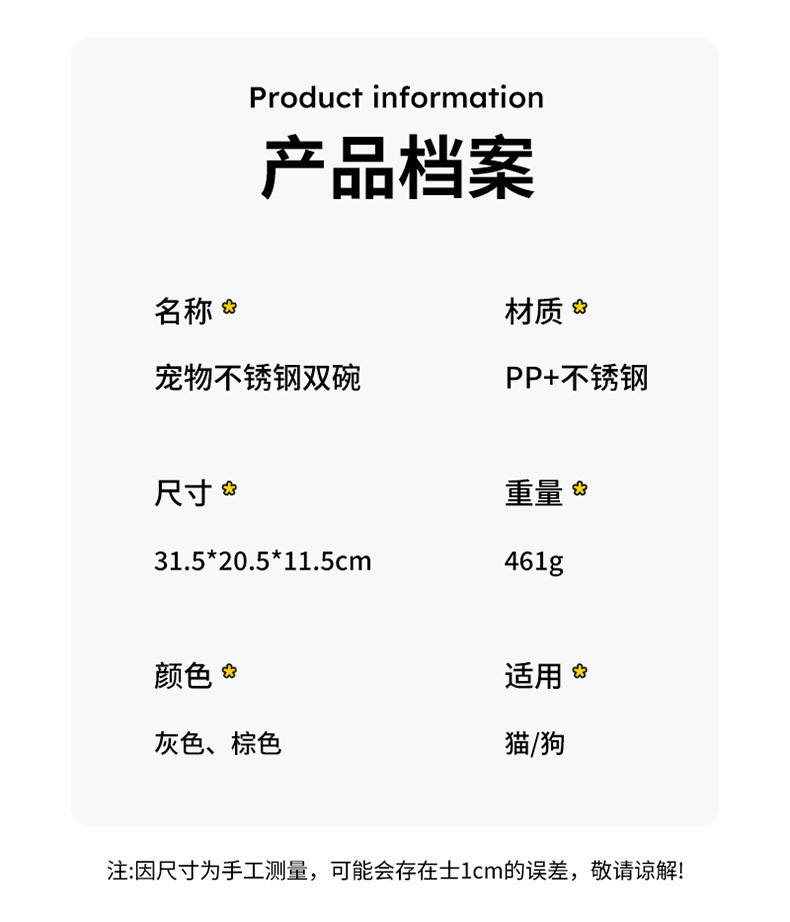 Product information

产品档案

名称

宠物不锈钢双碗

尺寸

31.5*20.5*11.5cm

颜色

灰色、棕色

材质

PP+不锈钢

重量

461g

适用

猫/狗

注:因尺寸为手工测量，可能会存在士1cm的误差，敬请谅解!