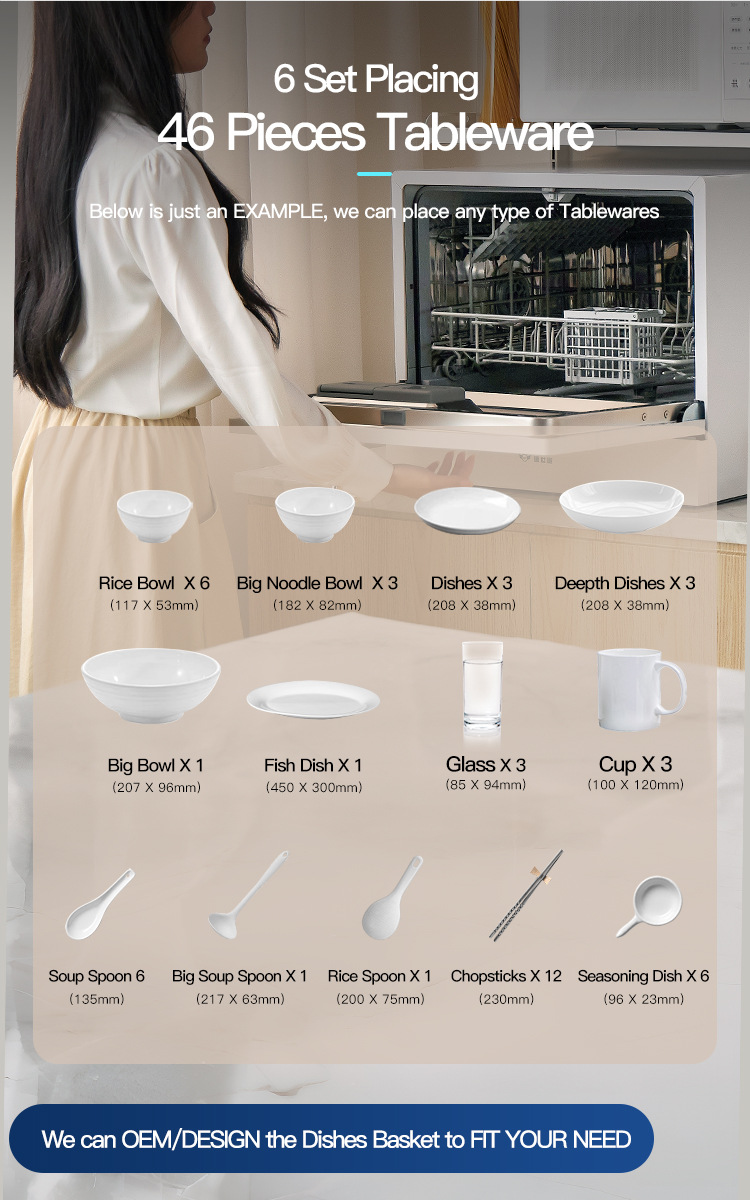 6 Set Placing
46 Pieces Tableware

Below is just an EXAMPLE, we can place any type of Tablewares

Rice Bowl X 6
(117 X 53mm)

Big Noodle Bowl X 3
(182 X 82mm)

Dishes X 3
(208 X 38mm)

Deepth Dishes X 3
(208 X 38mm)

Big Bowl X 1
(207 X 96mm)

Fish Dish X 1
(450 X 300mm)

Glass X 3
(85 X 94mm)

Cup X 3
(100 X 120mm)

Soup Spoon 6
(135mm)

Big Soup Spoon X 1
(217 X 63mm)

Rice Spoon X 1
(200 X 75mm)

Chopsticks X 12
(230mm)

Seasoning Dish X 6
(96 X 23mm)

We can OEM/DESIGN the Dishes Basket to FIT YOUR NEED