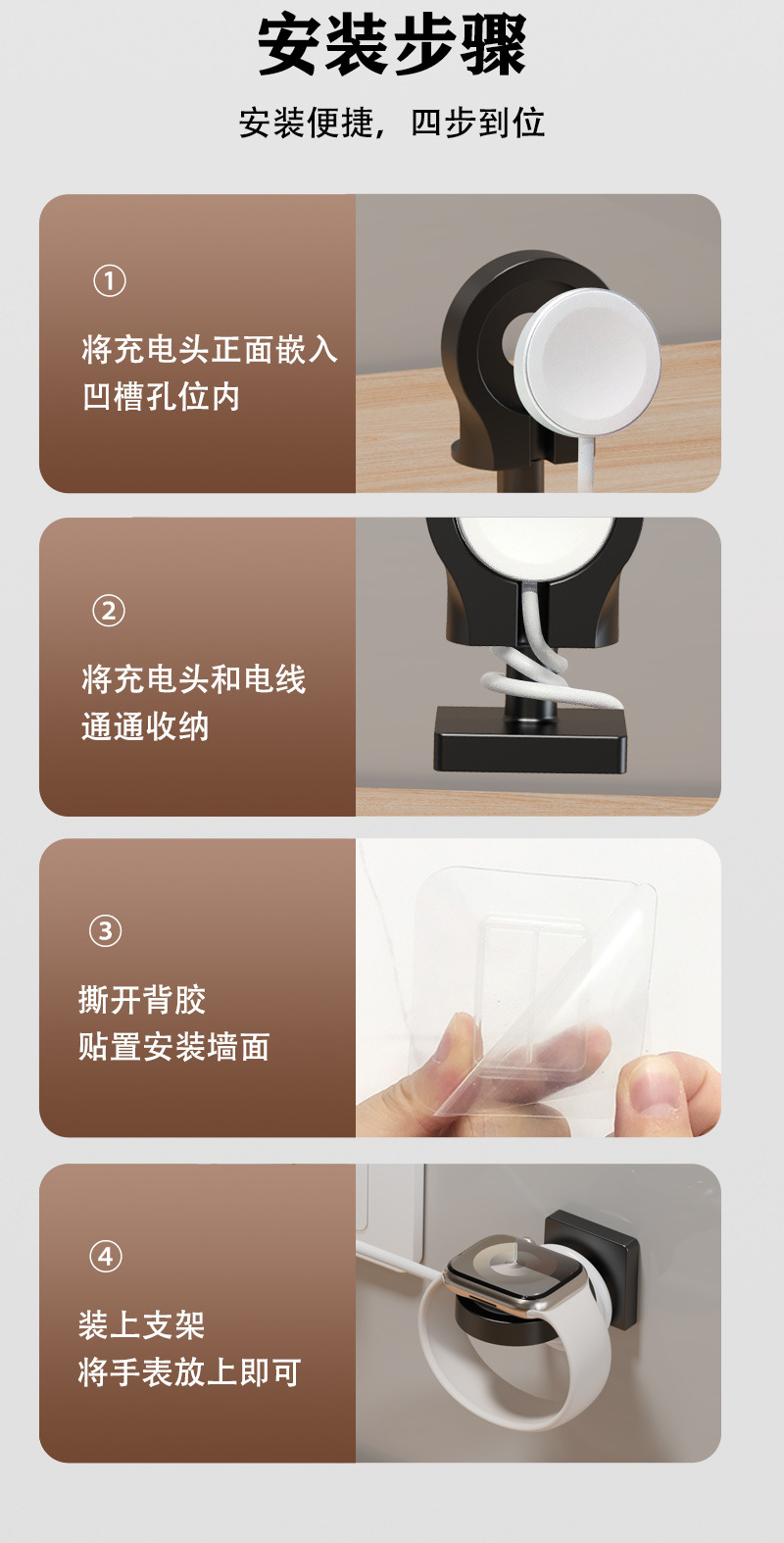 安装步骤

安装便捷，四步到位

①

将充电头正面嵌入凹槽孔位内

②

将充电头和电线通通收纳

③

撕开背胶
贴置安装墙面

④

装上支架
将手表放上即可