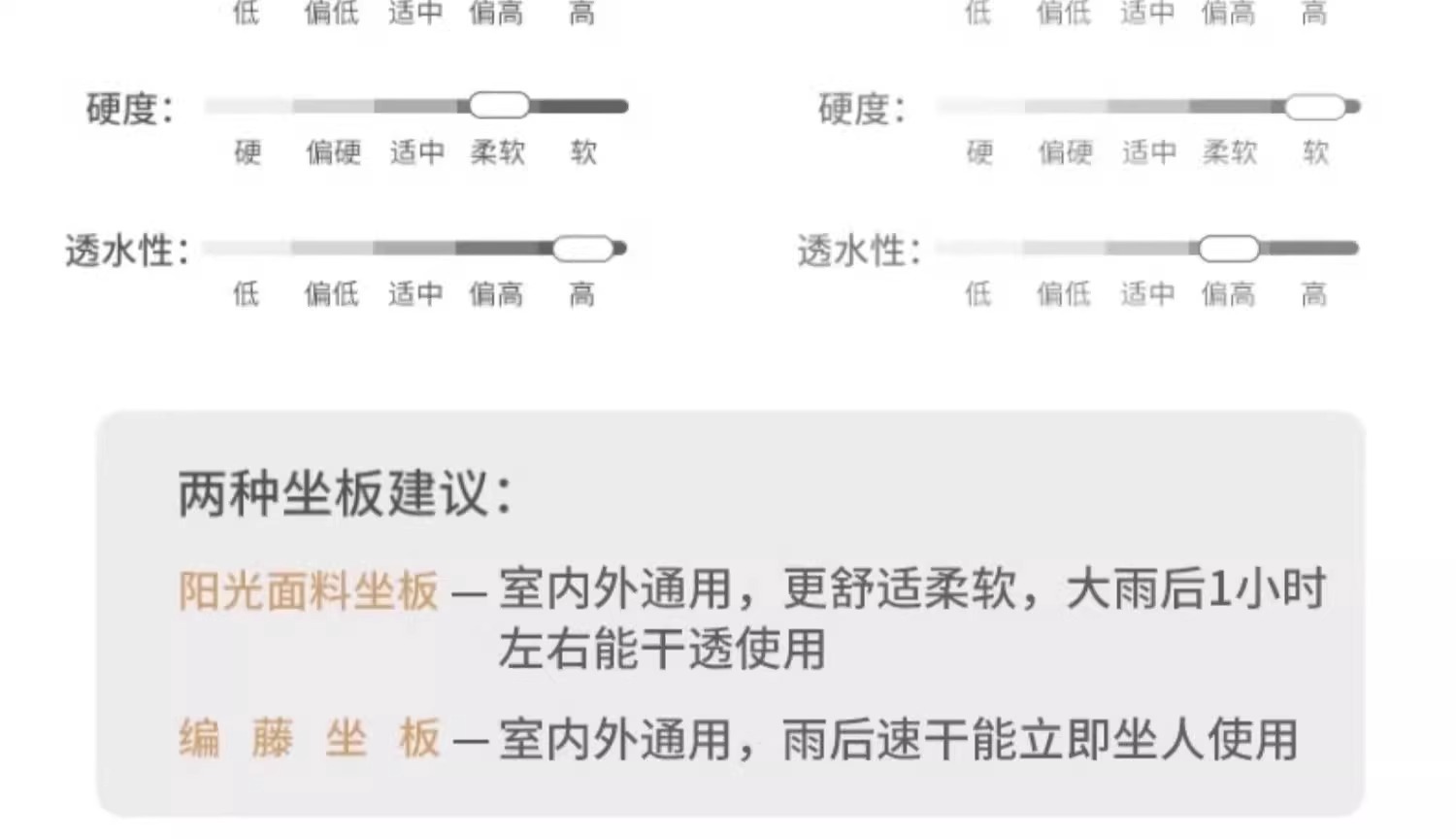 低 偏低 适中 偏高 高

硬度：
硬 偏硬 适中 柔软 软

透水性：
低 偏低 适中 偏高 高

低 偏低 适中 偏高 高

硬度：
硬 偏硬 适中 柔软 软

透水性：
低 偏低 适中 偏高 高

两种坐板建议：

阳光面料坐板 — 室内外通用，更舒适柔软，大雨后1小时左右能干透使用

编 藤 坐 板 — 室内外通用，雨后速干能立即坐人使用