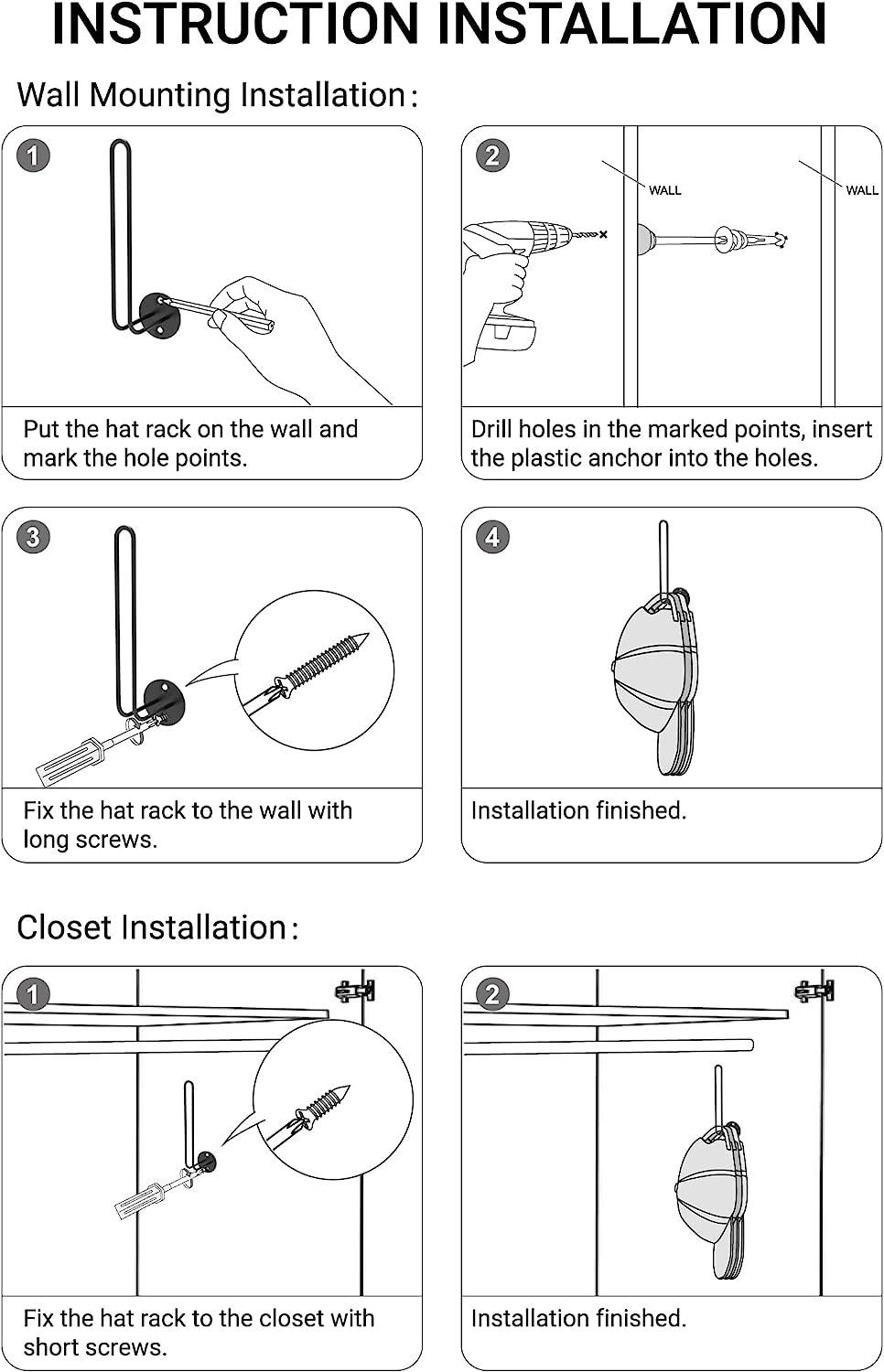 INSTRUCTION INSTALLATION

Wall Mounting Installation:

1

Put the hat rack on the wall and mark the hole points.

2

WALL

WALL

Drill holes in the marked points, insert the plastic anchor into the holes.

3

Fix the hat rack to the wall with long screws.

4

Installation finished.

Closet Installation:

1

Fix the hat rack to the closet with short screws.

2

Installation finished.