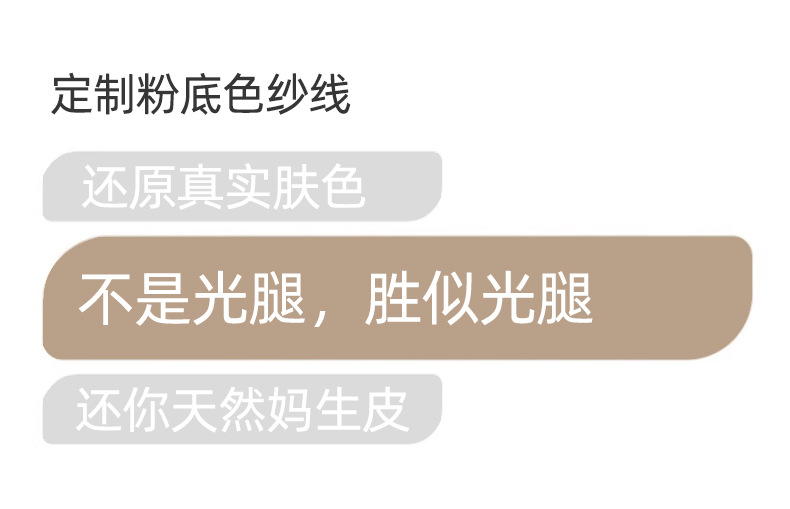 定制粉底色纱线

还原真实肤色

不是光腿，胜似光腿

还你天然妈生皮