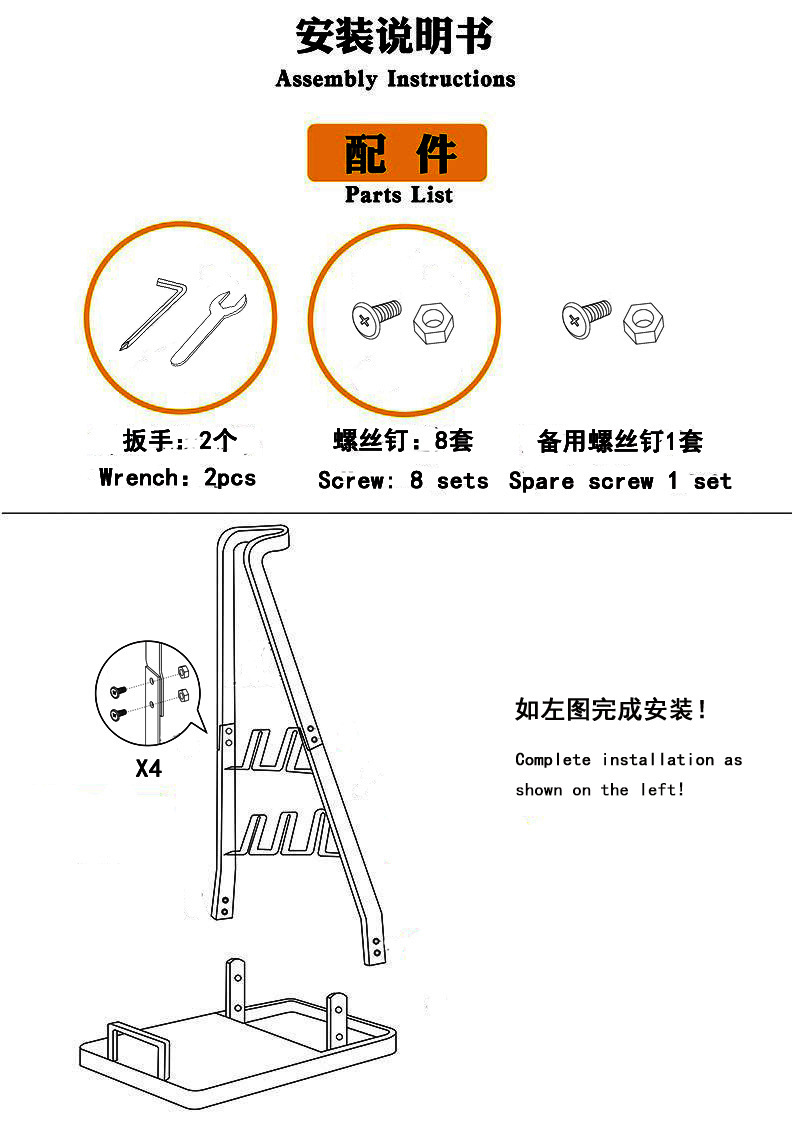 安装说明书
Assembly Instructions

配 件
Parts List

扳手：2个
Wrench：2pcs

螺丝钉：8套
Screw: 8 sets

备用螺丝钉1套
Spare screw 1 set

X4

如左图完成安装！
Complete installation as shown on the left!