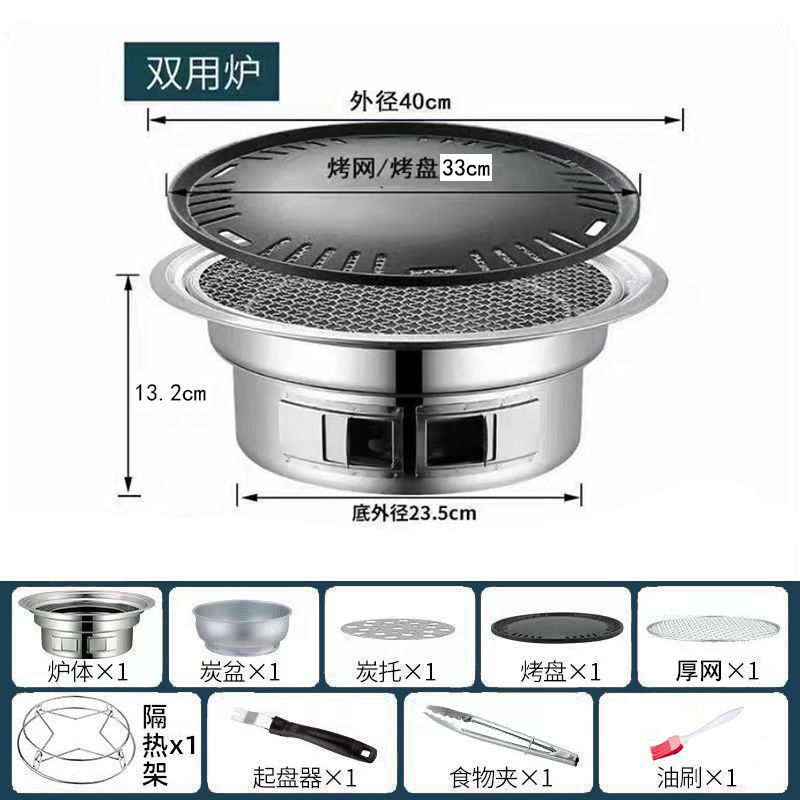 双用炉

外径40cm

烤网/烤盘33cm

13.2cm

底外径23.5cm

炉体×1

炭盆×1

炭托×1

烤盘×1

厚网×1

隔热架x1

起盘器×1

食物夹×1

油刷×1