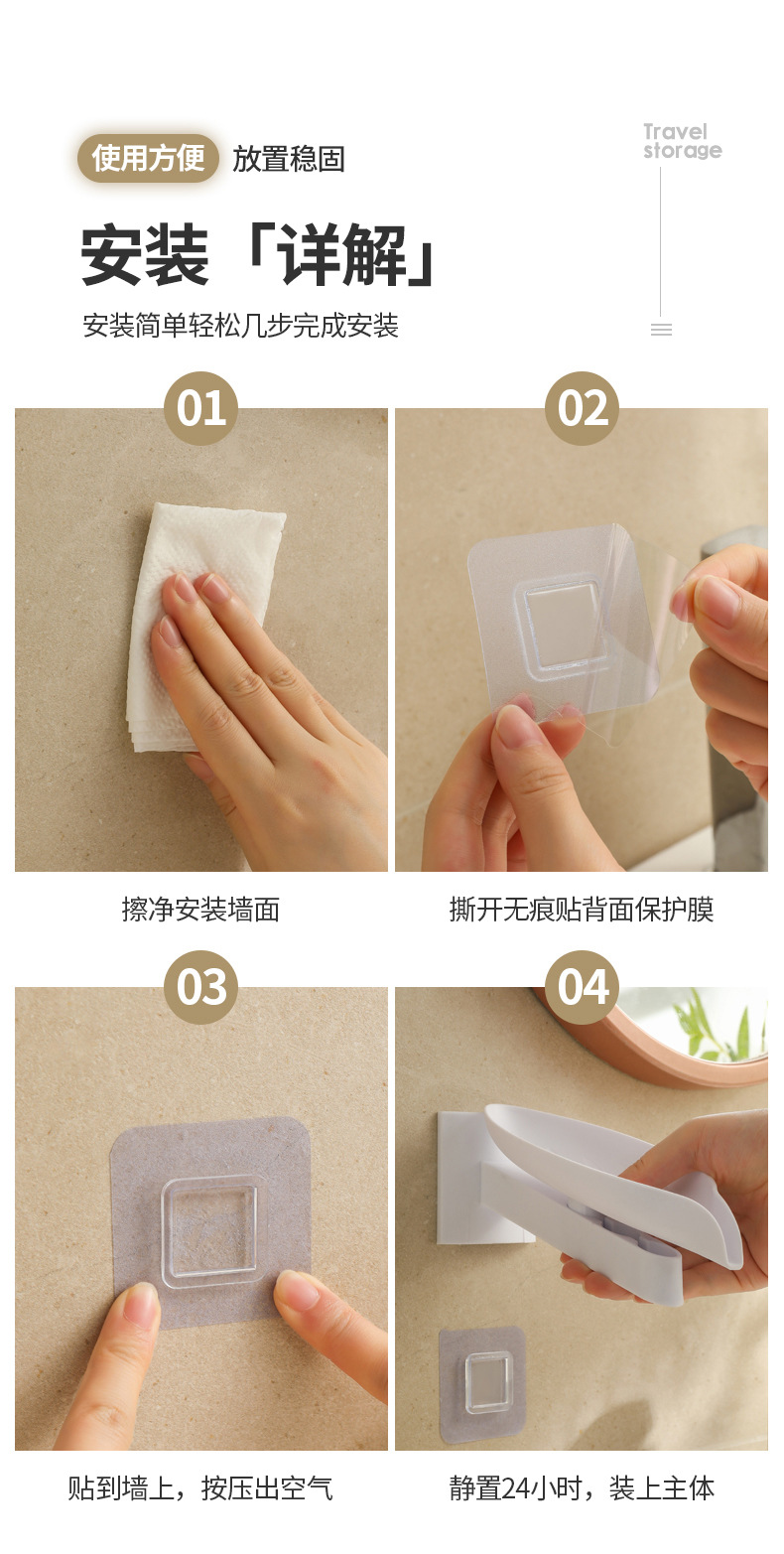 使用方便 放置稳固

Travel storage

安装「详解」

安装简单轻松几步完成安装

01

擦净安装墙面

02

撕开无痕贴背面保护膜

03

贴到墙上，按压出空气

04

静置24小时，装上主体