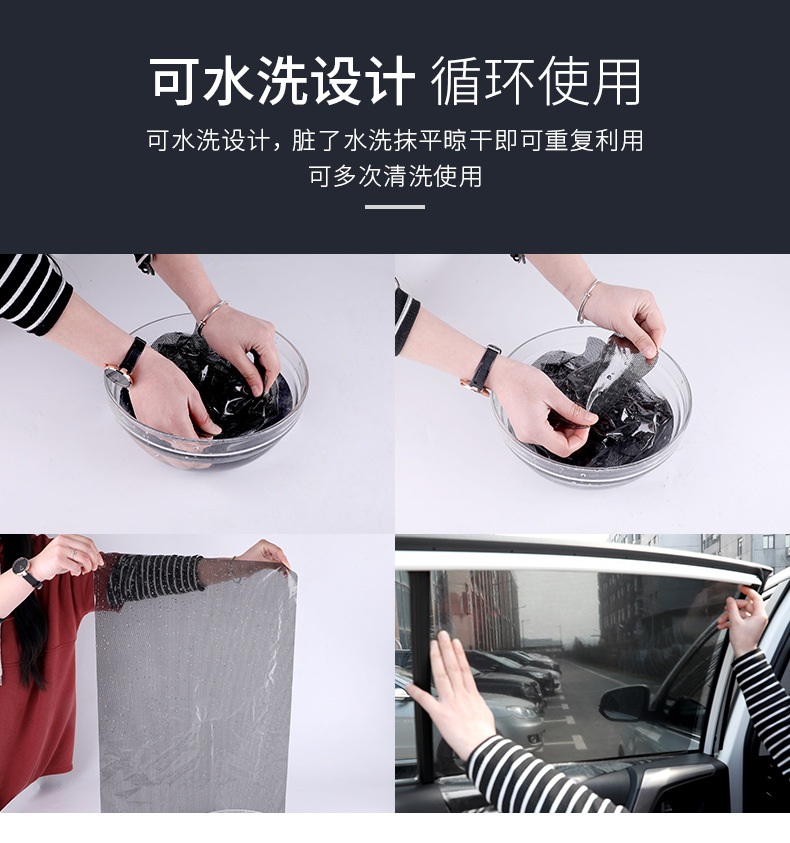 可水洗设计 循环使用

可水洗设计，脏了水洗抹平晾干即可重复利用
可多次清洗使用