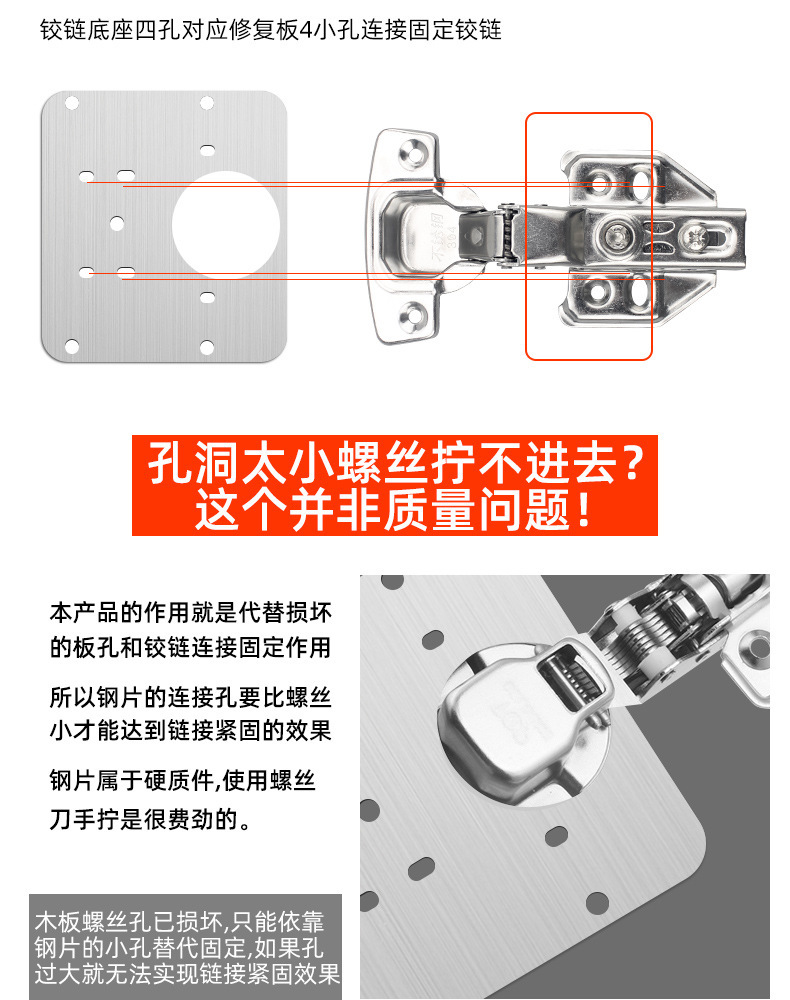 铰链底座四孔对应修复板4小孔连接固定铰链

孔洞太小螺丝拧不进去？
这个并非质量问题！

本产品的作用就是代替损坏的板孔和铰链连接固定作用

所以钢片的连接孔要比螺丝小才能达到链接紧固的效果

钢片属于硬质件,使用螺丝刀手拧是很费劲的。

木板螺丝孔已损坏,只能依靠钢片的小孔替代固定,如果孔过大就无法实现链接紧固效果