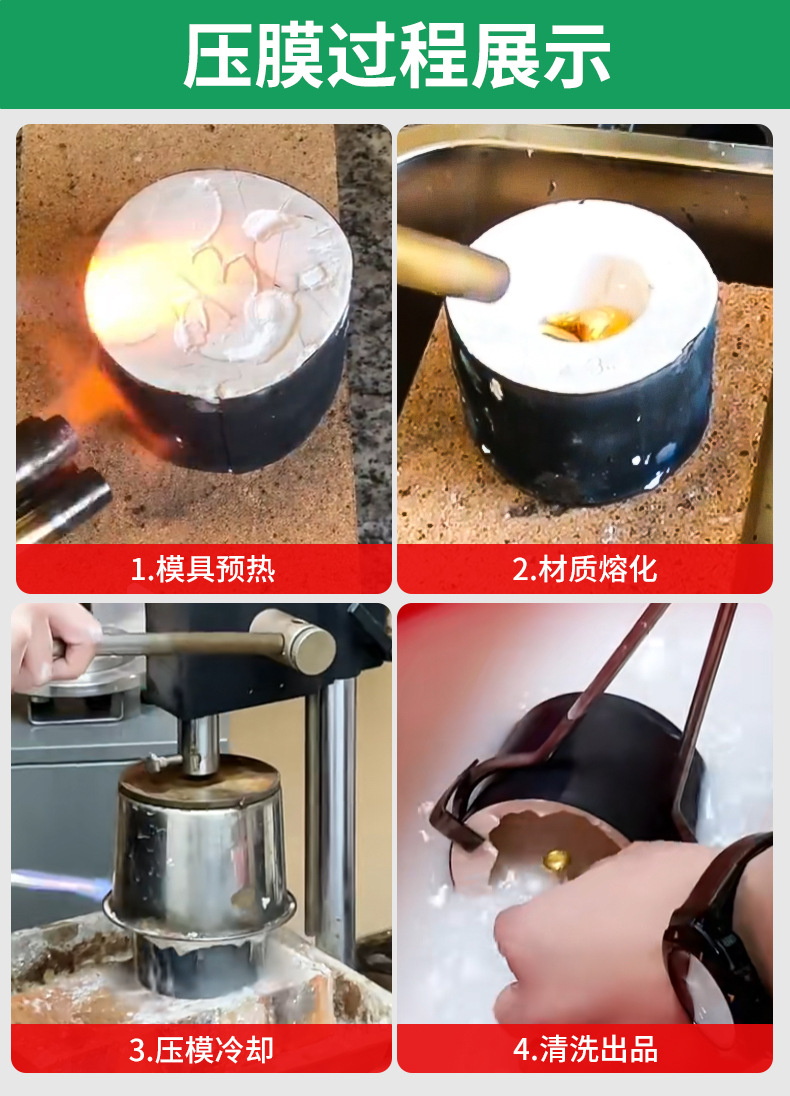 压膜过程展示

1.模具预热

2.材质熔化

3.压模冷却

4.清洗出品