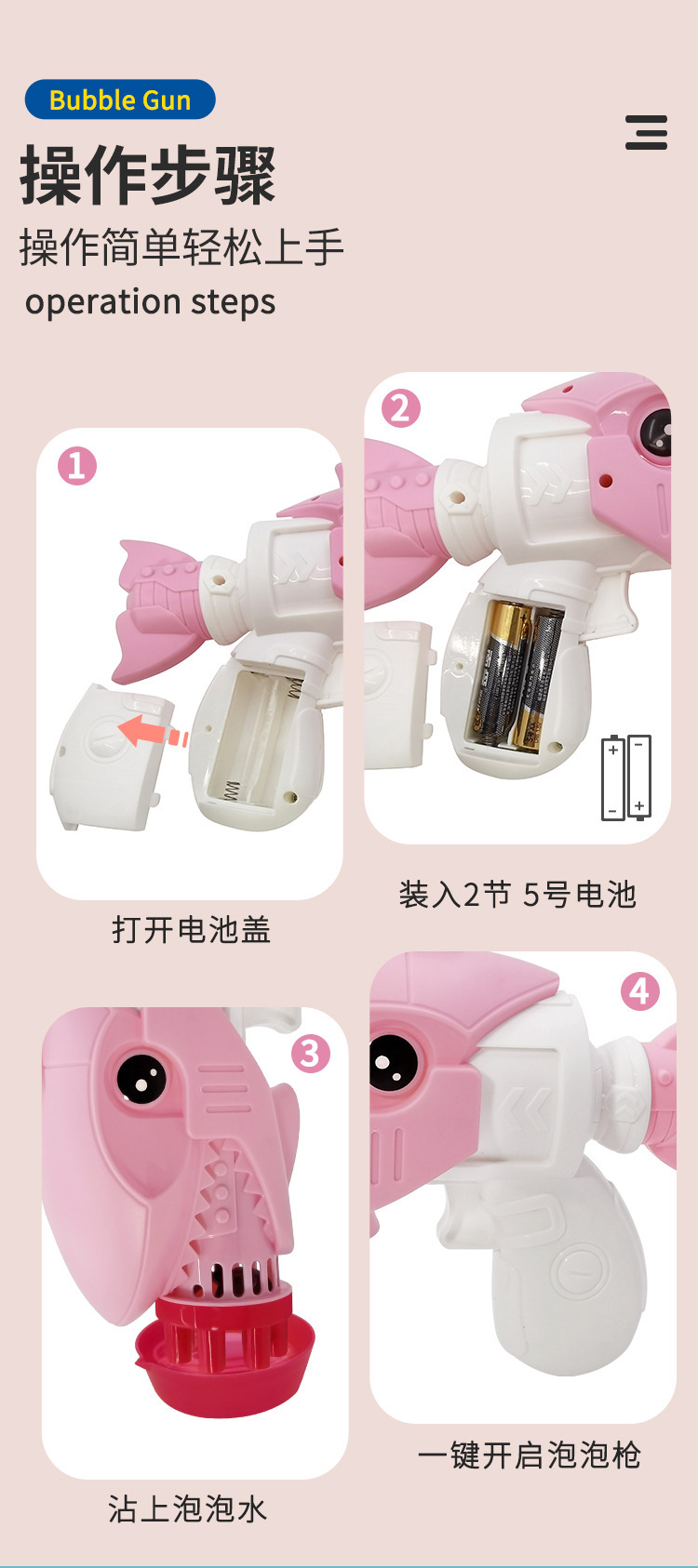 Bubble Gun

操作步骤

操作简单轻松上手

operation steps

1

打开电池盖

2

装入2节 5号电池

3

沾上泡泡水

4

一键开启泡泡枪