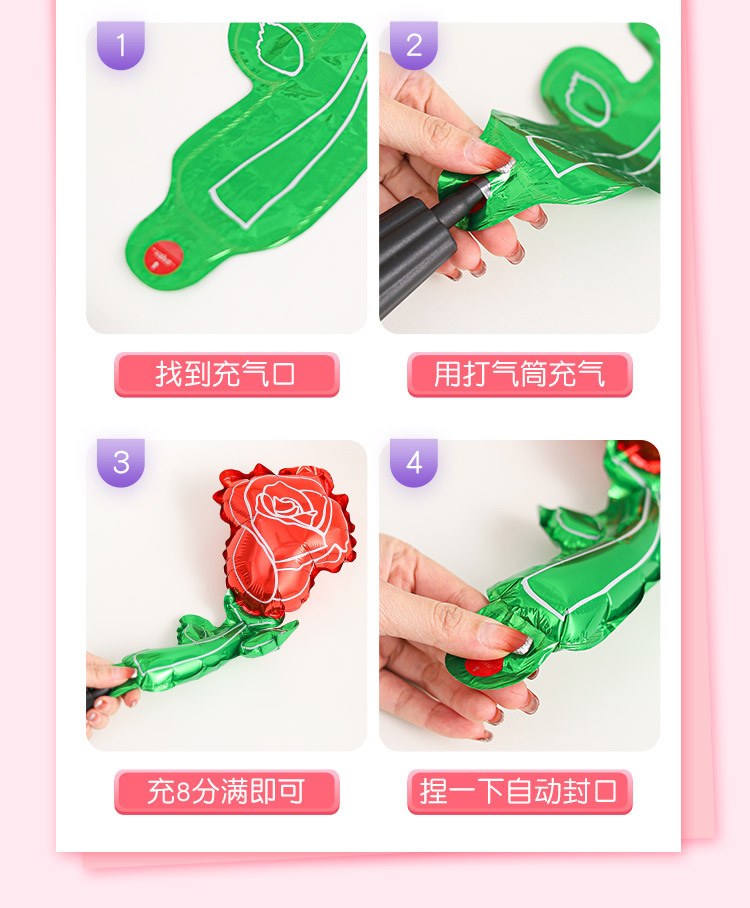 1

找到充气口

2

用打气筒充气

3

充8分满即可

4

捏一下自动封口