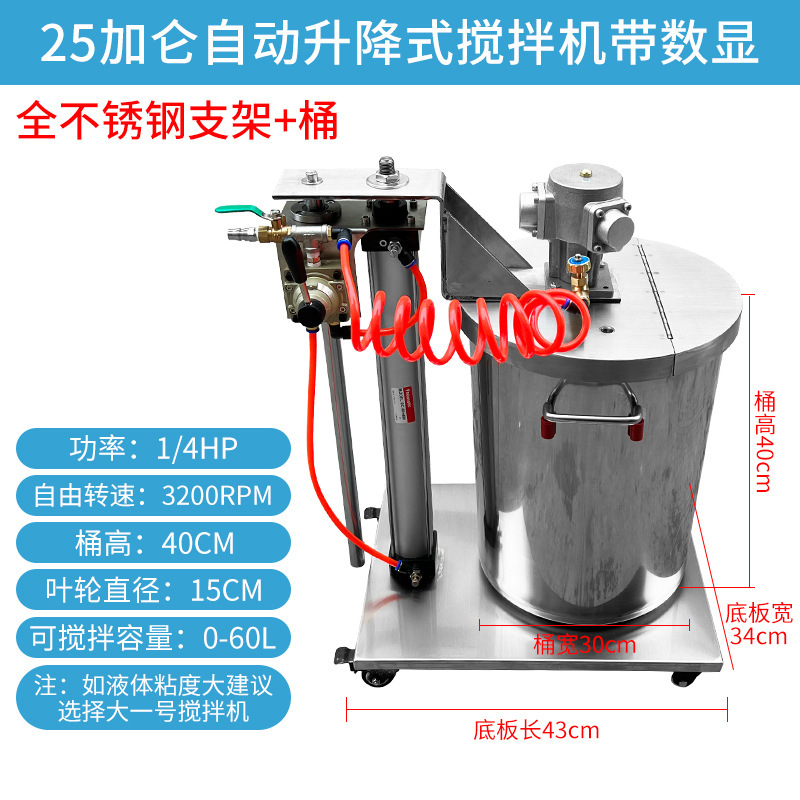 25加仑自动升降式搅拌机带数显

全不锈钢支架+桶

功率：1/4HP

自由转速：3200RPM

桶高：40CM

叶轮直径：15CM

可搅拌容量：0-60L

注：如液体粘度大建议选择大一号搅拌机

桶高40cm

底板宽34cm

桶宽30cm

底板长43cm