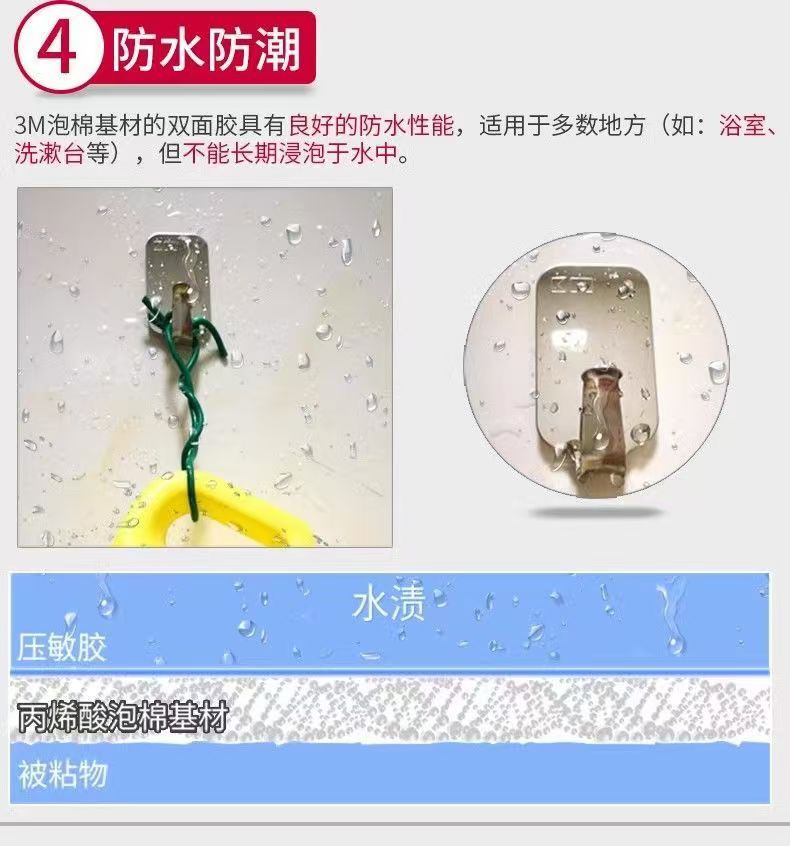 4 防水防潮

3M泡棉基材的双面胶具有良好的防水性能，适用于多数地方（如：浴室、洗漱台等），但不能长期浸泡于水中。

水渍
压敏胶
丙烯酸泡棉基材
被粘物