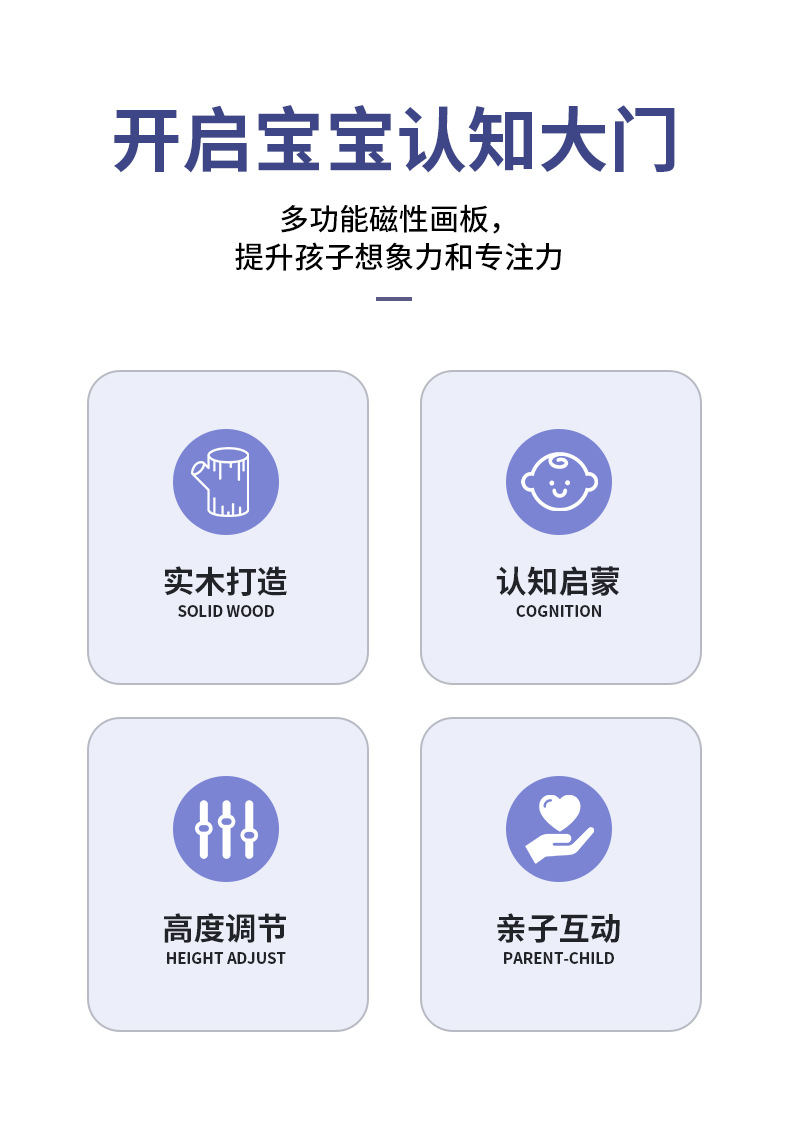 开启宝宝认知大门

多功能磁性画板，
提升孩子想象力和专注力

实木打造
SOLID WOOD

认知启蒙
COGNITION

高度调节
HEIGHT ADJUST

亲子互动
PARENT-CHILD