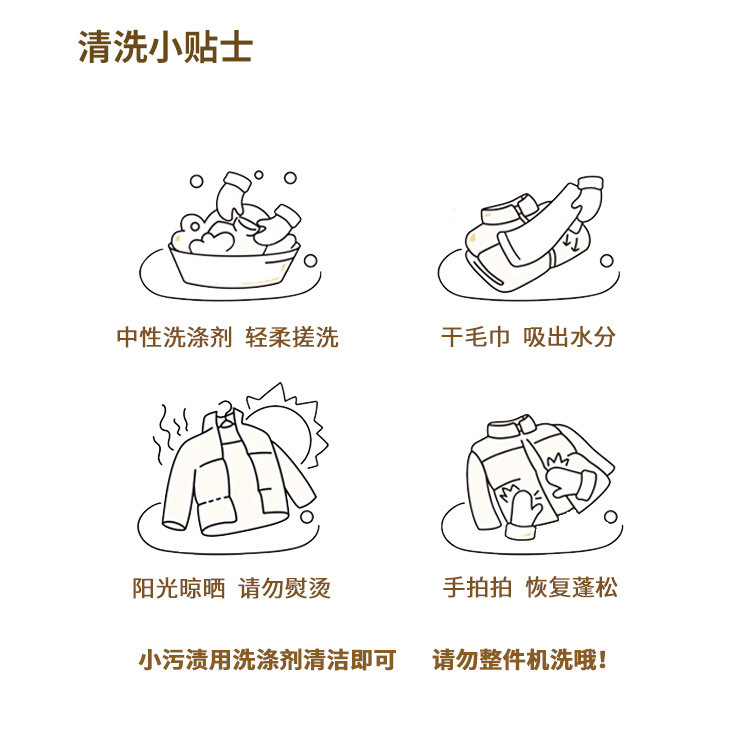 清洗小贴士

中性洗涤剂 轻柔搓洗

干毛巾 吸出水分

阳光晾晒 请勿熨烫

手拍拍 恢复蓬松

小污渍用洗涤剂清洁即可 请勿整件机洗哦！