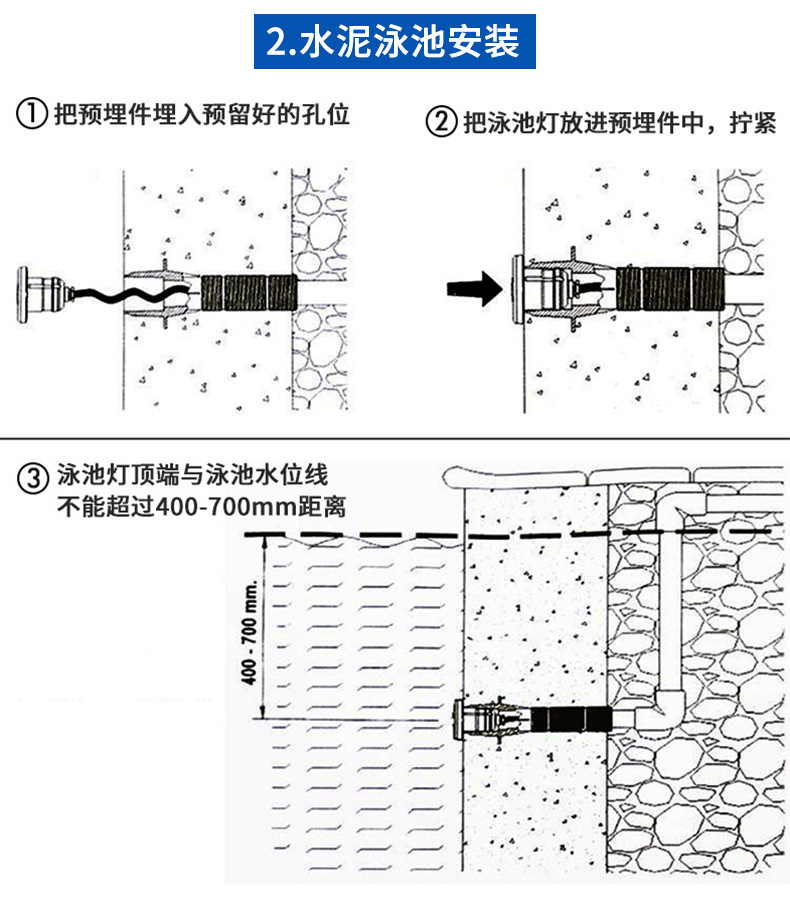 2.水泥泳池安装

① 把预埋件埋入预留好的孔位

② 把泳池灯放进预埋件中，拧紧

③ 泳池灯顶端与泳池水位线不能超过400-700mm距离

400 - 700 mm.