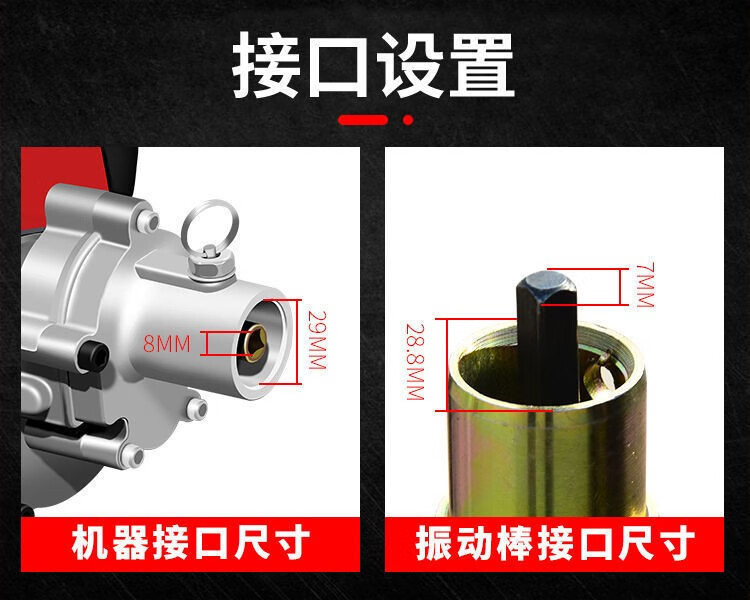 接口设置

8MM
29MM
机器接口尺寸

7MM
28.8MM
振动棒接口尺寸