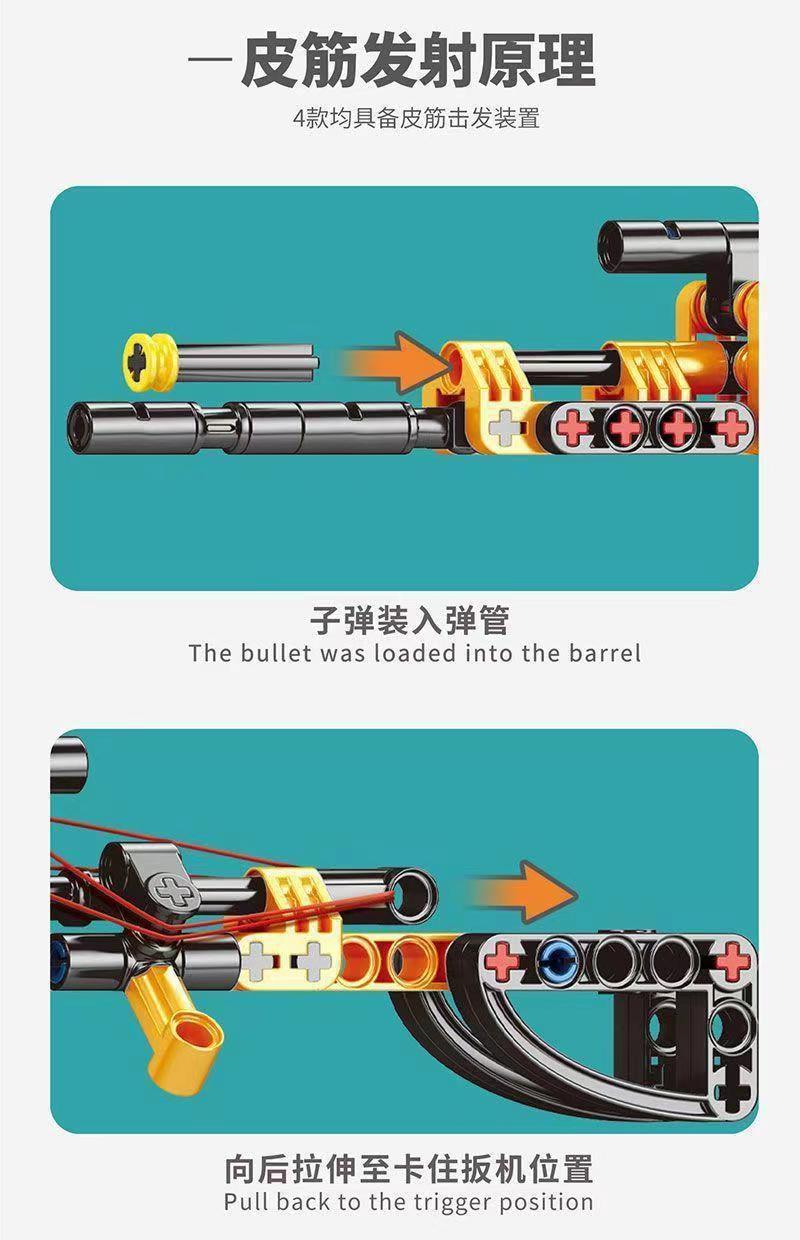 —皮筋发射原理
4款均具备皮筋击发装置

子弹装入弹管
The bullet was loaded into the barrel

向后拉伸至卡住扳机位置
Pull back to the trigger position