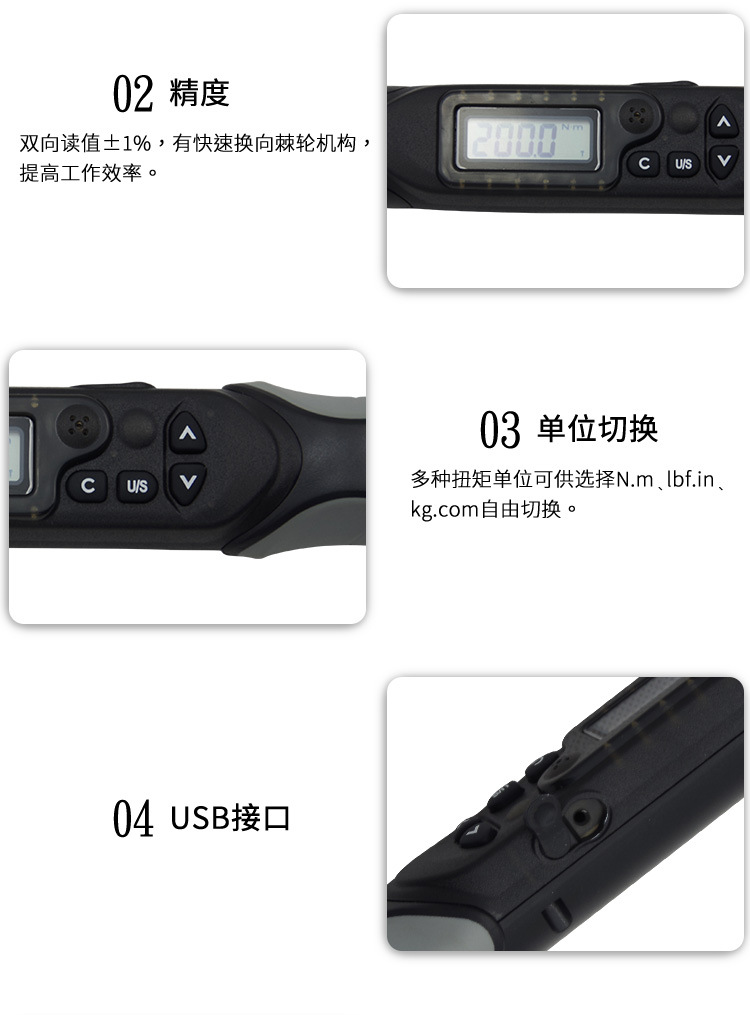 02 精度

双向读值±1%，有快速换向棘轮机构，提高工作效率。

200.0 N·m

C U/S

C U/S

03 单位切换

多种扭矩单位可供选择N.m、lbf.in、kg.com自由切换。

04 USB接口