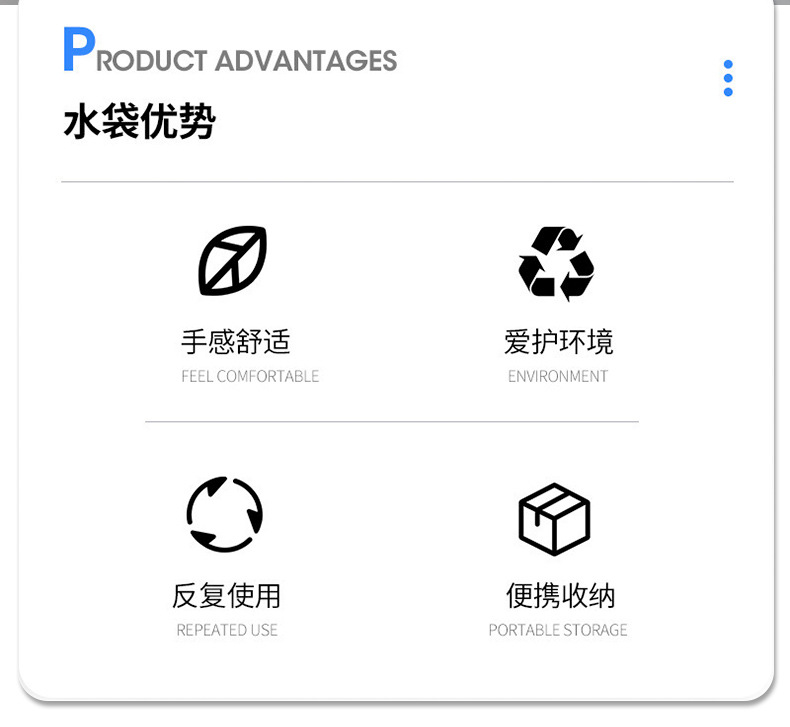 PRODUCT ADVANTAGES

水袋优势

手感舒适
FEEL COMFORTABLE

爱护环境
ENVIRONMENT

反复使用
REPEATED USE

便携收纳
PORTABLE STORAGE