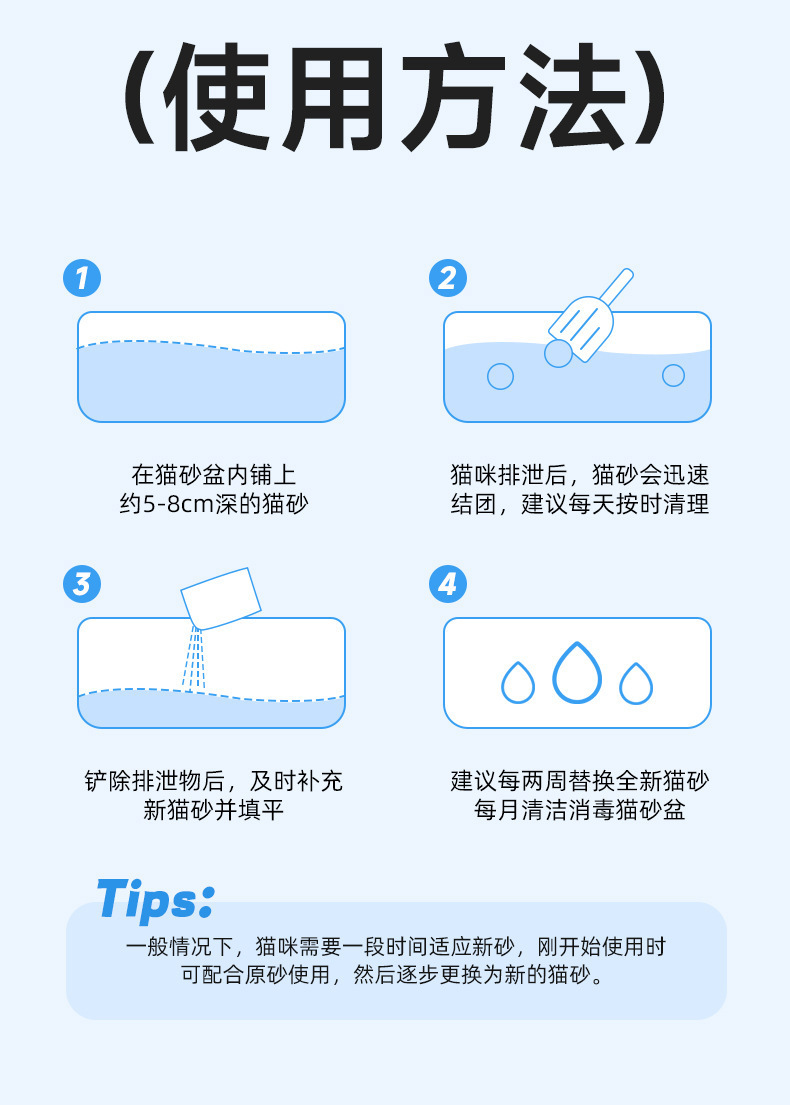 (使用方法)

1

在猫砂盆内铺上
约5-8cm深的猫砂

2

猫咪排泄后，猫砂会迅速
结团，建议每天按时清理

3

铲除排泄物后，及时补充
新猫砂并填平

4

建议每两周替换全新猫砂
每月清洁消毒猫砂盆

Tips:

一般情况下，猫咪需要一段时间适应新砂，刚开始使用时
可配合原砂使用，然后逐步更换为新的猫砂。