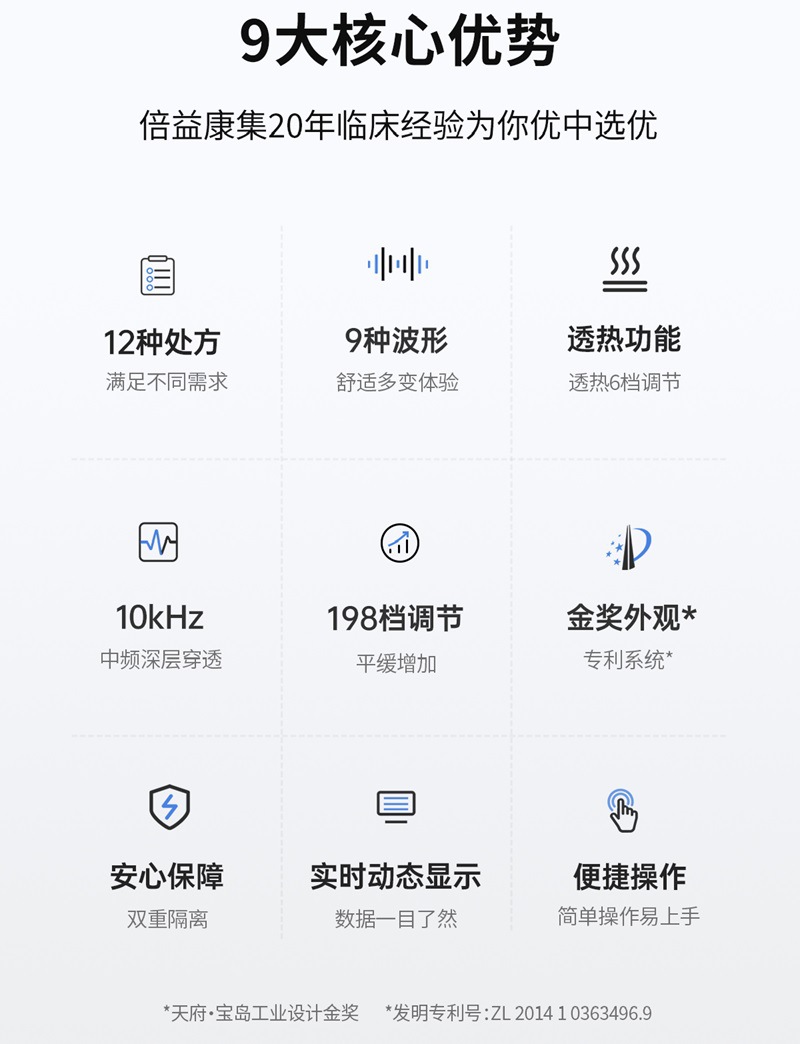 9大核心优势

倍益康集20年临床经验为你优中选优

12种处方
满足不同需求

9种波形
舒适多变体验

透热功能
透热6档调节

10kHz
中频深层穿透

198档调节
平缓增加

金奖外观*
专利系统*

安心保障
双重隔离

实时动态显示
数据一目了然

便捷操作
简单操作易上手

*天府·宝岛工业设计金奖 *发明专利号:ZL 2014 1 0363496.9