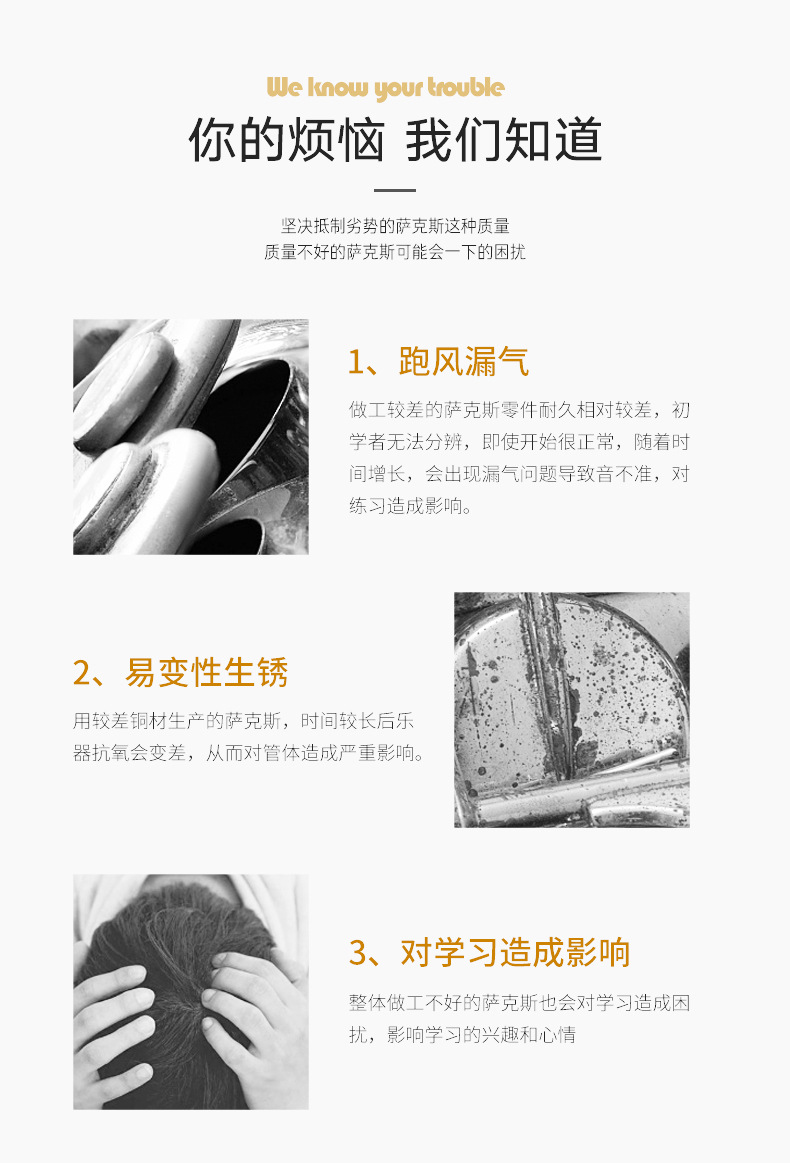 We know your trouble

你的烦恼 我们知道

坚决抵制劣势的萨克斯这种质量
质量不好的萨克斯可能会一下的困扰

1、跑风漏气

做工较差的萨克斯零件耐久相对较差，初学者无法分辨，即使开始很正常，随着时间增长，会出现漏气问题导致音不准，对练习造成影响。

2、易变性生锈

用较差铜材生产的萨克斯，时间较长后乐器抗氧会变差，从而对管体造成严重影响。

3、对学习造成影响

整体做工不好的萨克斯也会对学习造成困扰，影响学习的兴趣和心情