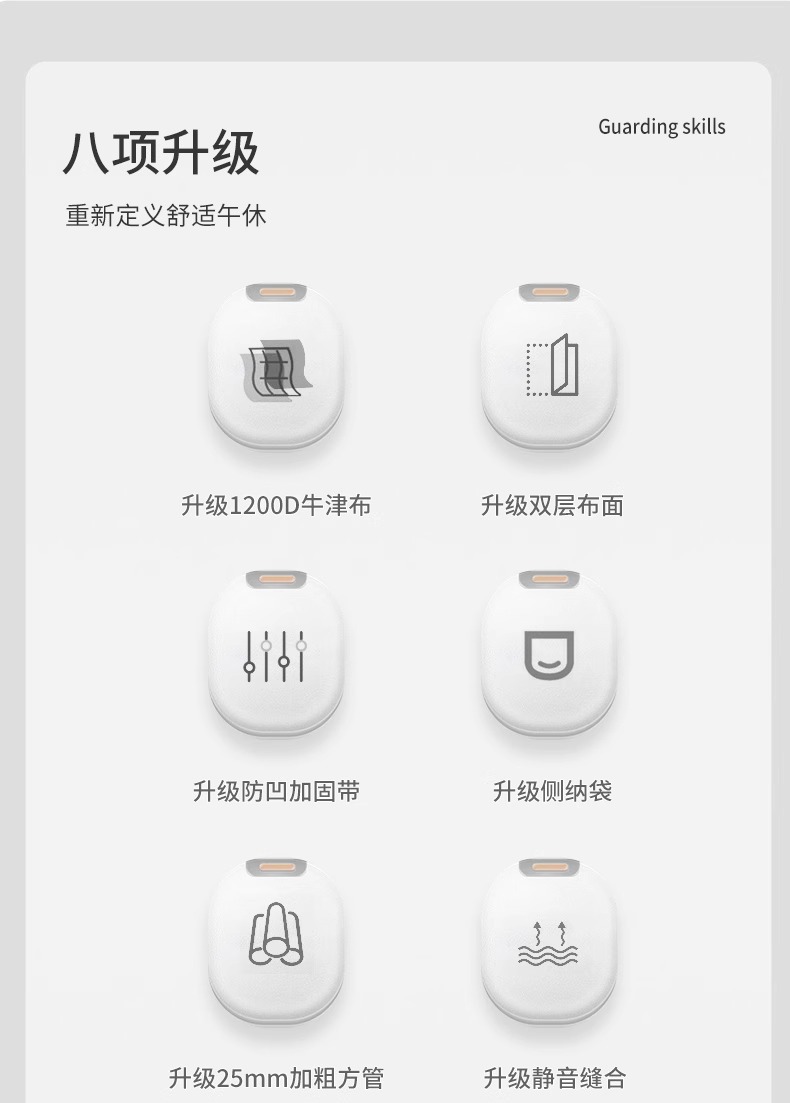 八项升级

Guarding skills

重新定义舒适午休

升级1200D牛津布

升级双层布面

升级防凹加固带

升级侧纳袋

升级25mm加粗方管

升级静音缝合