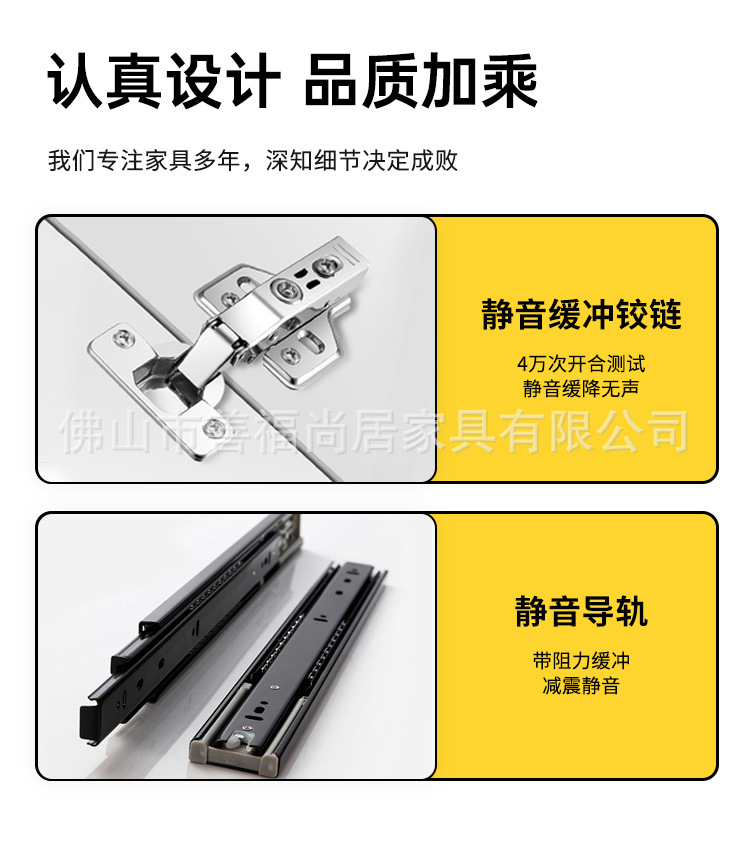 认真设计 品质加乘

我们专注家具多年，深知细节决定成败

静音缓冲铰链

4万次开合测试
静音缓降无声

佛山市善福尚居家具有限公司

静音导轨

带阻力缓冲
减震静音