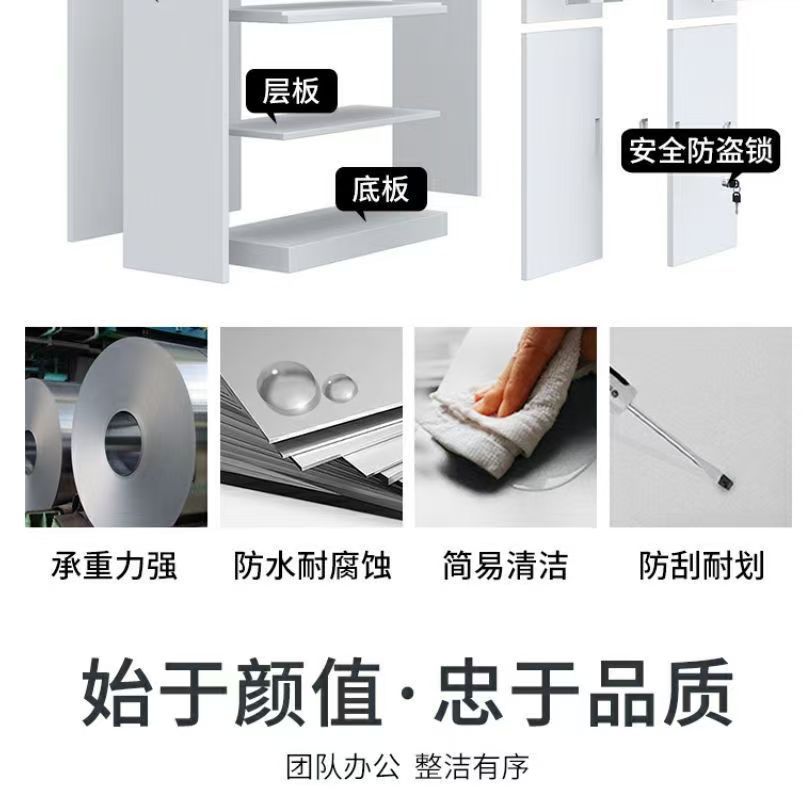 层板

底板

安全防盗锁

承重力强

防水耐腐蚀

简易清洁

防刮耐划

始于颜值·忠于品质

团队办公 整洁有序