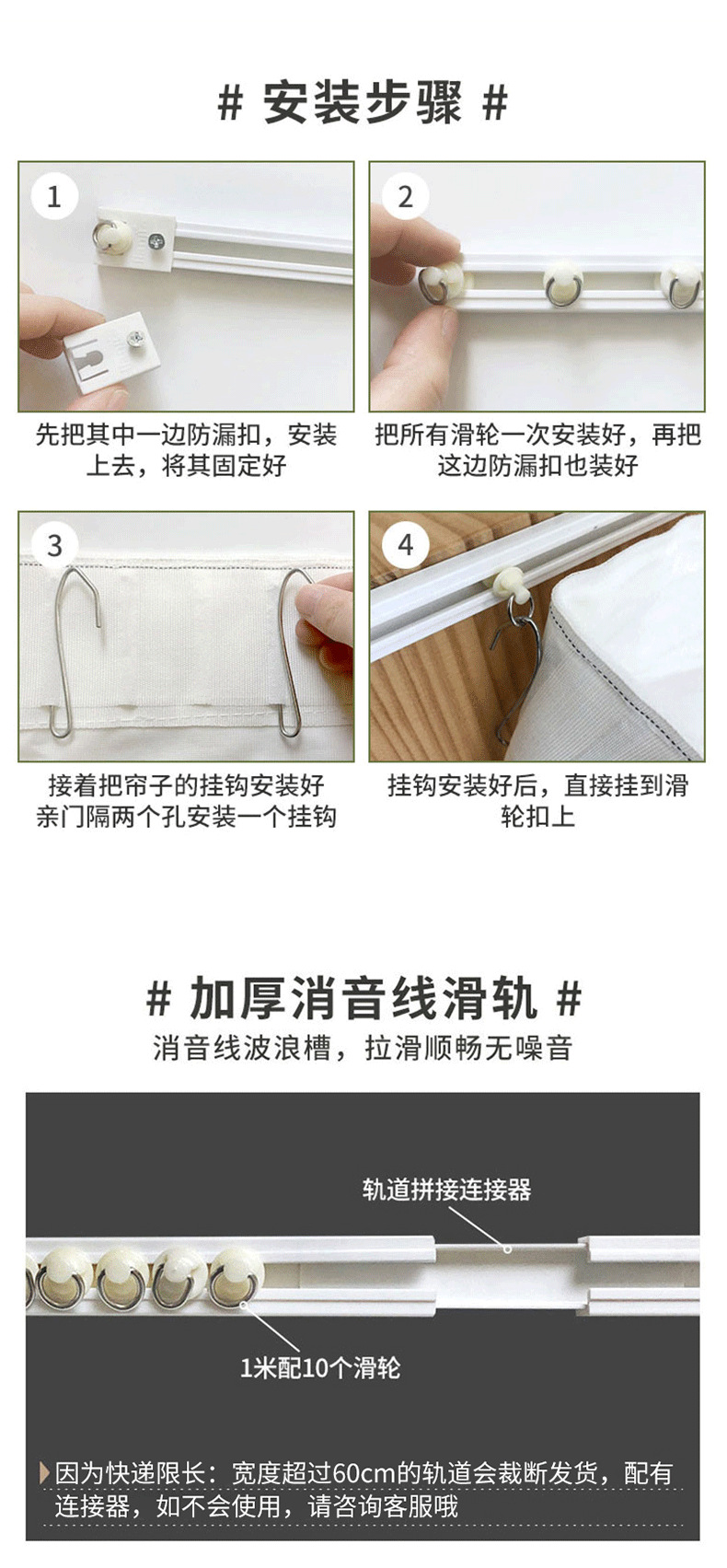 # 安装步骤 #

1

先把其中一边防漏扣，安装上去，将其固定好

2

把所有滑轮一次安装好，再把这边防漏扣也装好

3

接着把帘子的挂钩安装好
亲门隔两个孔安装一个挂钩

4

挂钩安装好后，直接挂到滑轮扣上

# 加厚消音线滑轨 #

消音线波浪槽，拉滑顺畅无噪音

轨道拼接连接器

1米配10个滑轮

因为快递限长：宽度超过60cm的轨道会裁断发货，配有连接器，如不会使用，请咨询客服哦