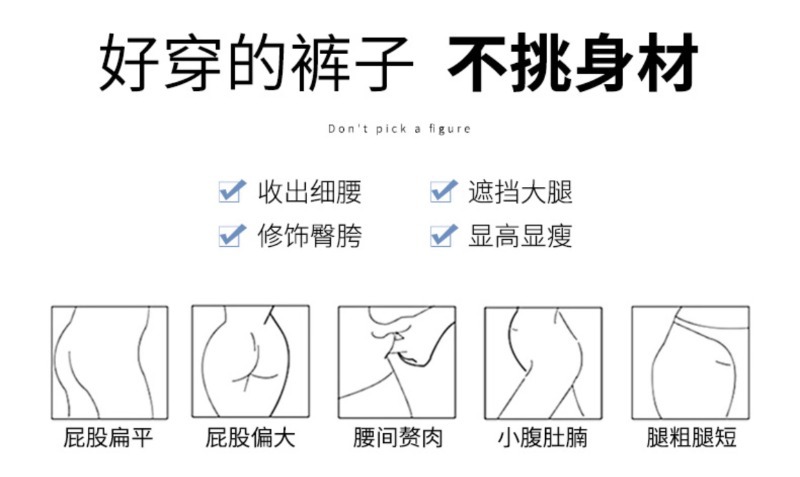 好穿的裤子 不挑身材

Don't pick a figure

收出细腰
遮挡大腿
修饰臀胯
显高显瘦

屁股扁平
屁股偏大
腰间赘肉
小腹肚腩
腿粗腿短