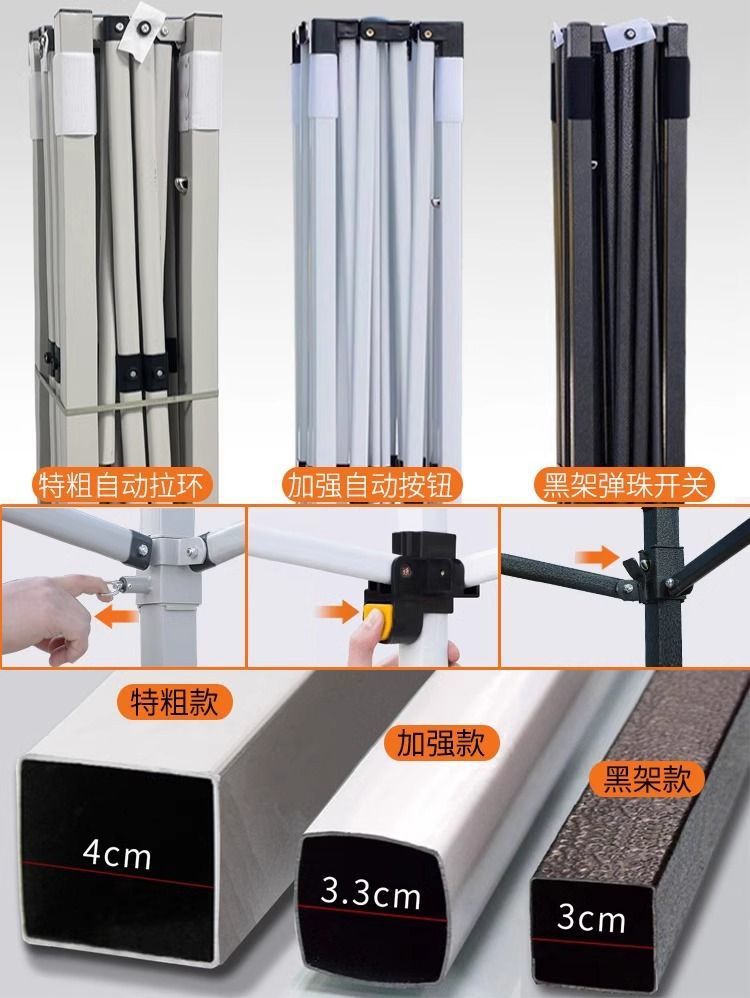 特粗自动拉环

加强自动按钮

黑架弹珠开关

特粗款

加强款

黑架款

4cm

3.3cm

3cm